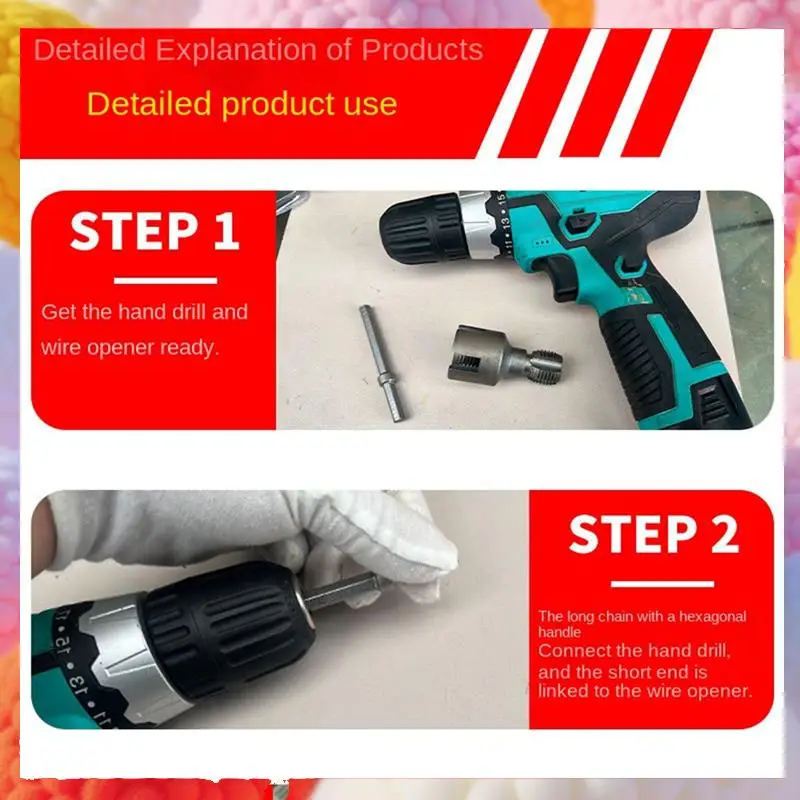 Detailed Explanation of Products

Detailed product use

STEP 1

Get the hand drill and wire opener ready.

STEP 2

The long chain with a hexagonal handle
Connect the hand drill, and the short end is linked to the wire opener.