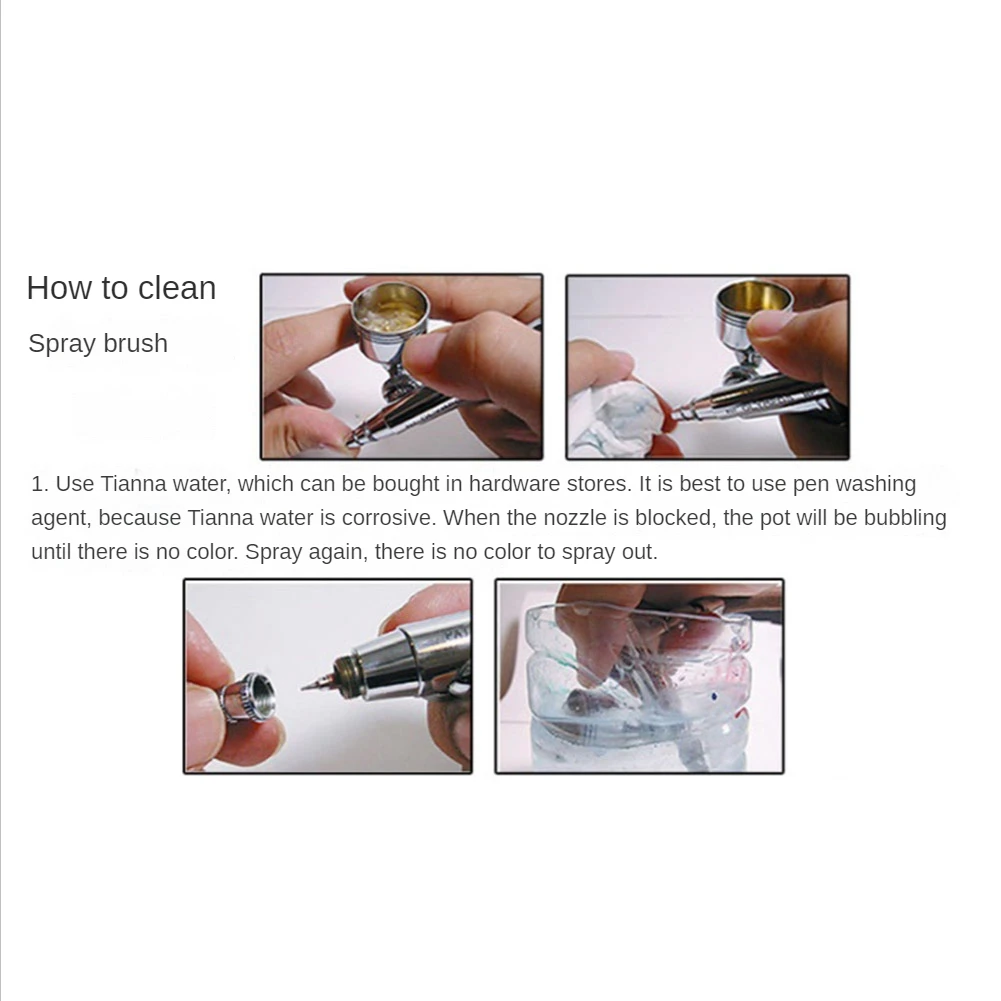 How to clean

Spray brush

1. Use Tianna water, which can be bought in hardware stores. It is best to use pen washing agent, because Tianna water is corrosive. When the nozzle is blocked, the pot will be bubbling until there is no color. Spray again, there is no color to spray out.