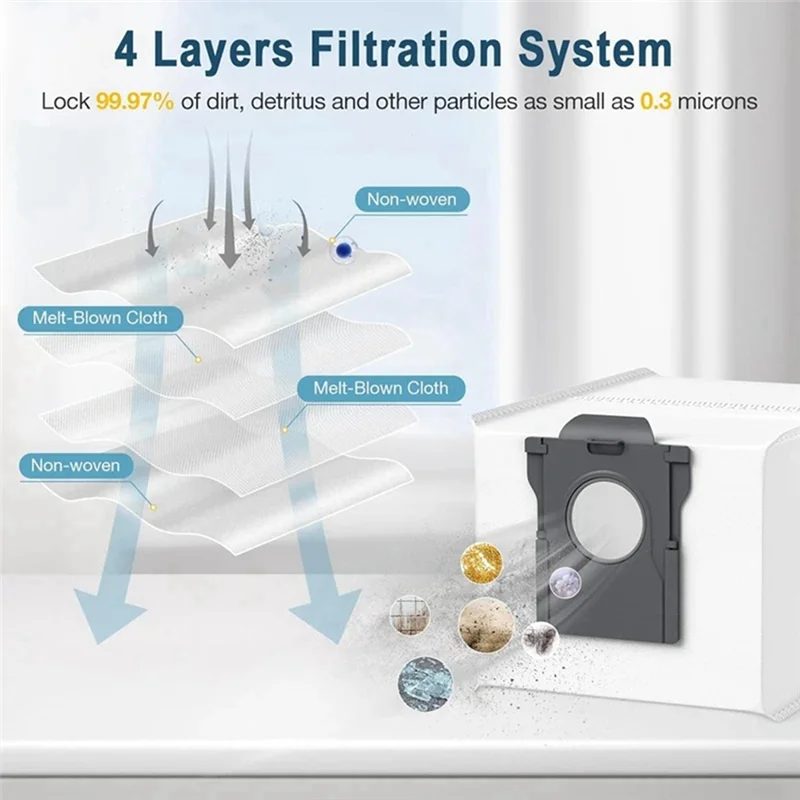 4 Layers Filtration System

Lock 99.97% of dirt, detritus and other particles as small as 0.3 microns

Non-woven

Melt-Blown Cloth

Melt-Blown Cloth

Non-woven