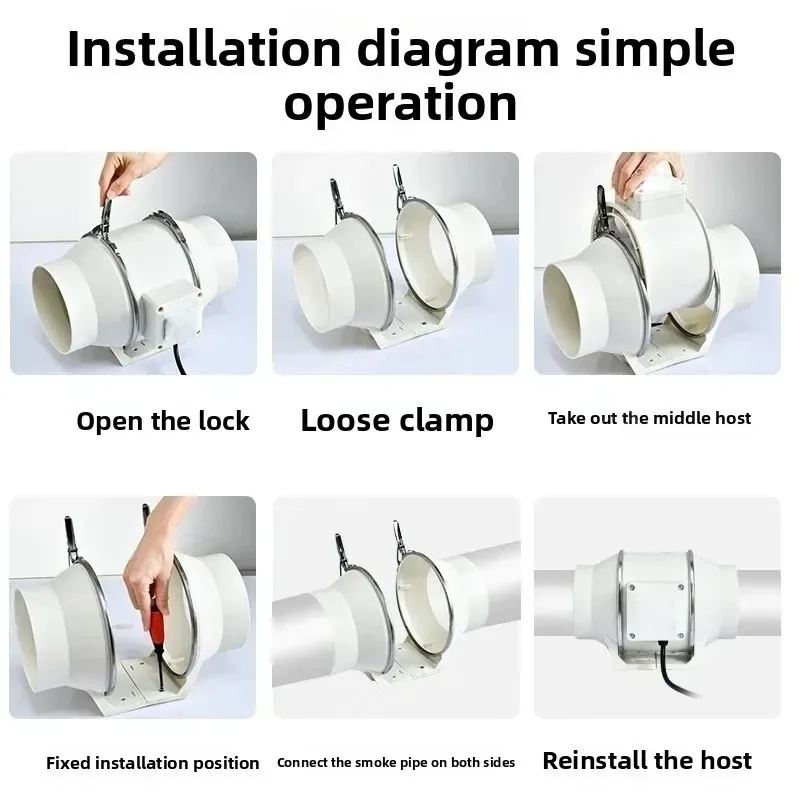 Installation diagram simple operation

Open the lock

Loose clamp

Take out the middle host

Fixed installation position

Connect the smoke pipe on both sides

Reinstall the host