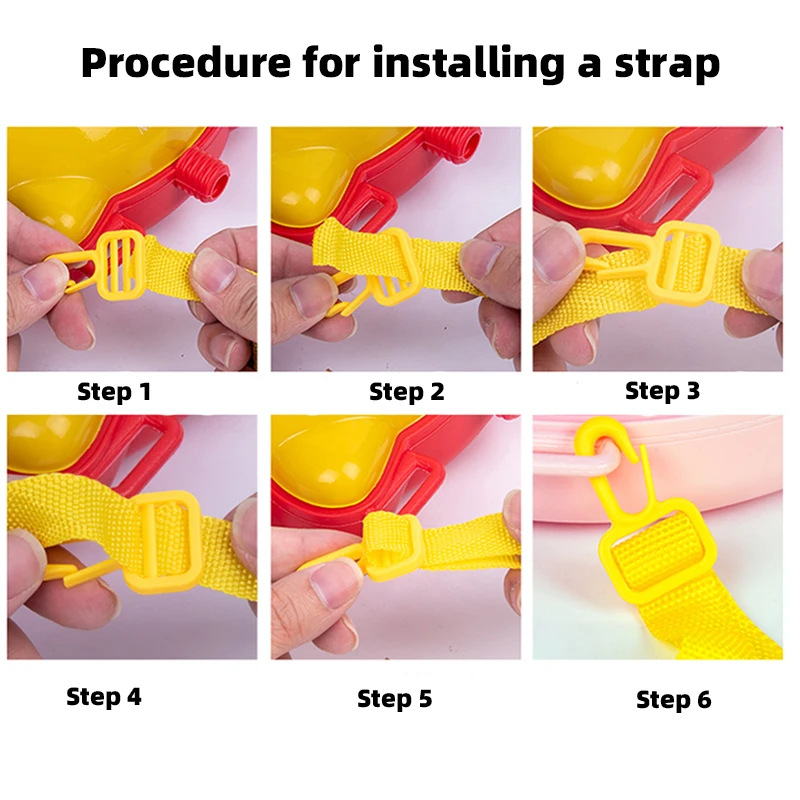 Procedure for installing a strap

Step 1

Step 2

Step 3

Step 4

Step 5

Step 6