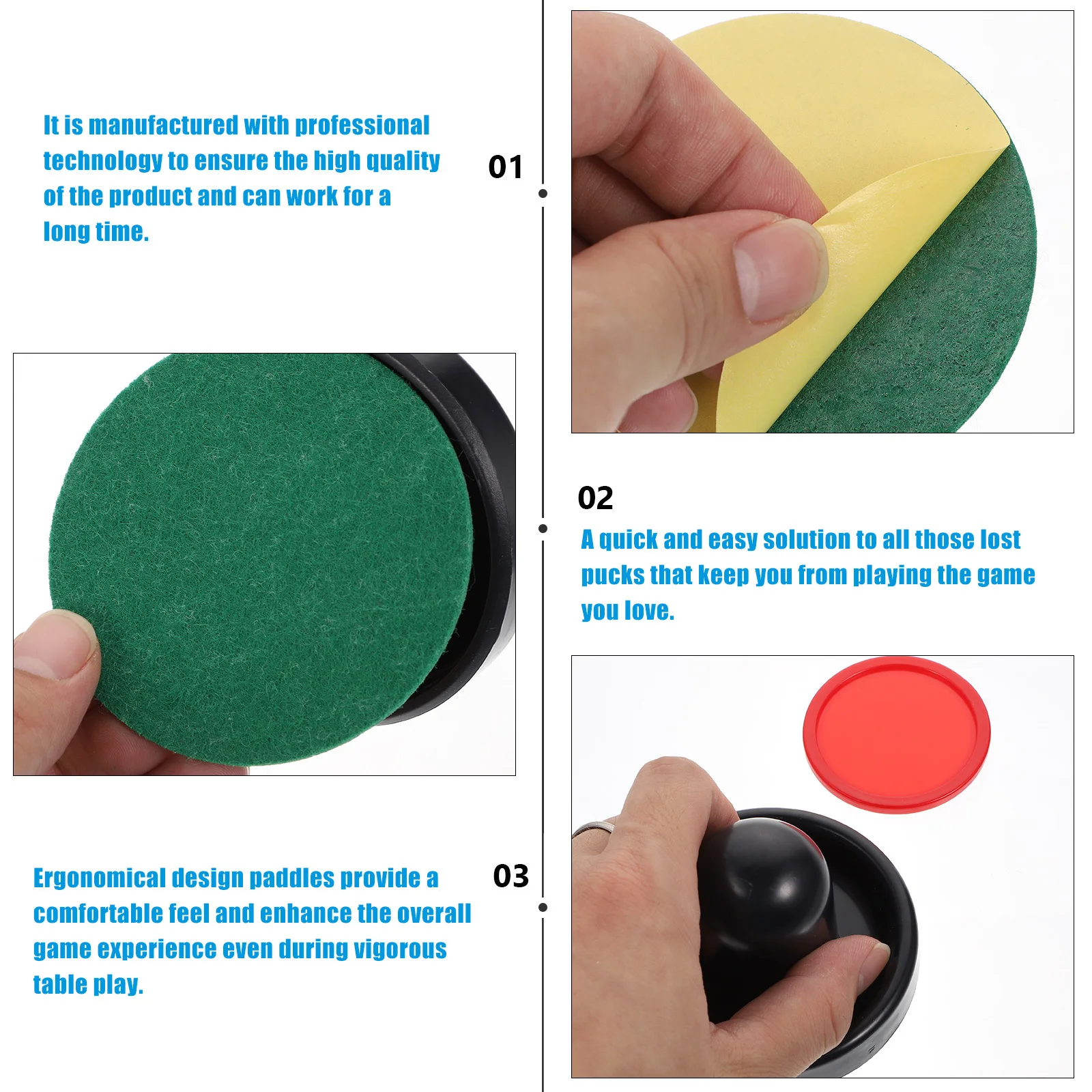 It is manufactured with professional technology to ensure the high quality of the product and can work for a long time.

01

02

A quick and easy solution to all those lost pucks that keep you from playing the game you love.

Ergonomical design paddles provide a comfortable feel and enhance the overall game experience even during vigorous table play.

03