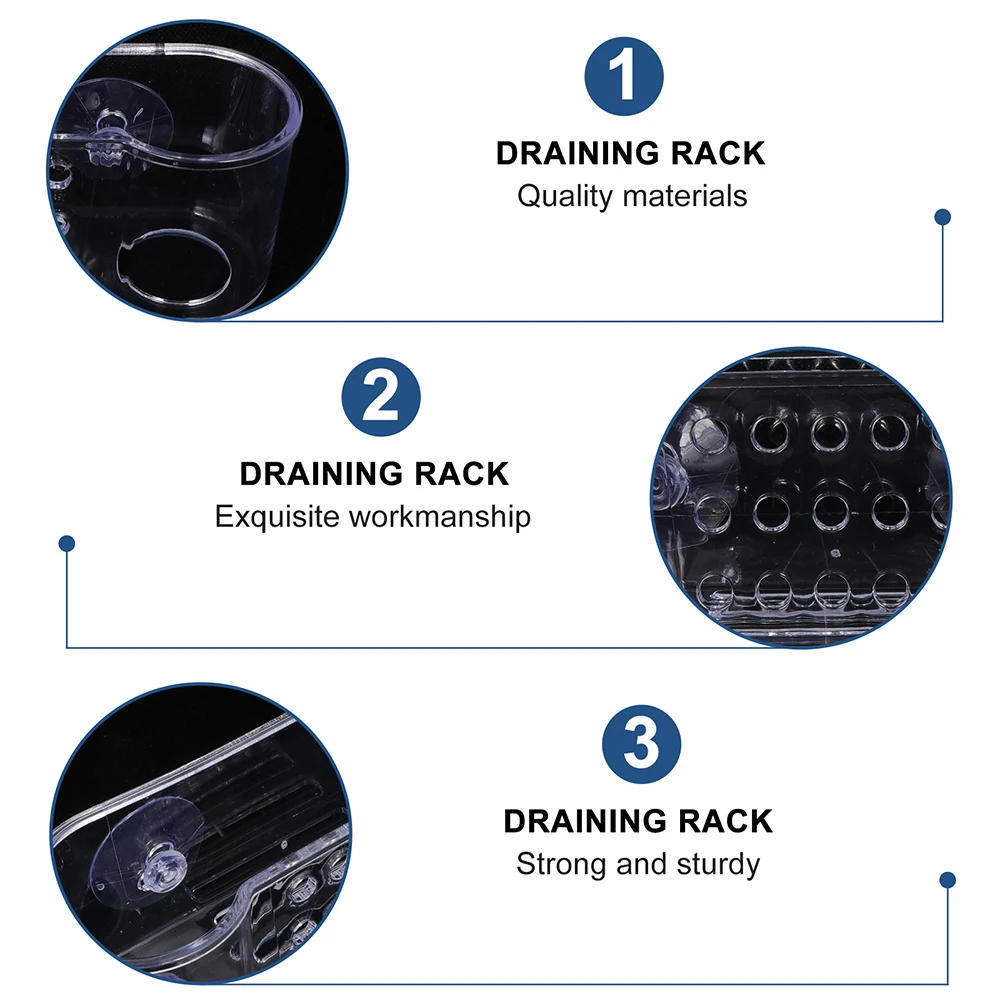 1

DRAINING RACK
Quality materials

2

DRAINING RACK
Exquisite workmanship

3

DRAINING RACK
Strong and sturdy