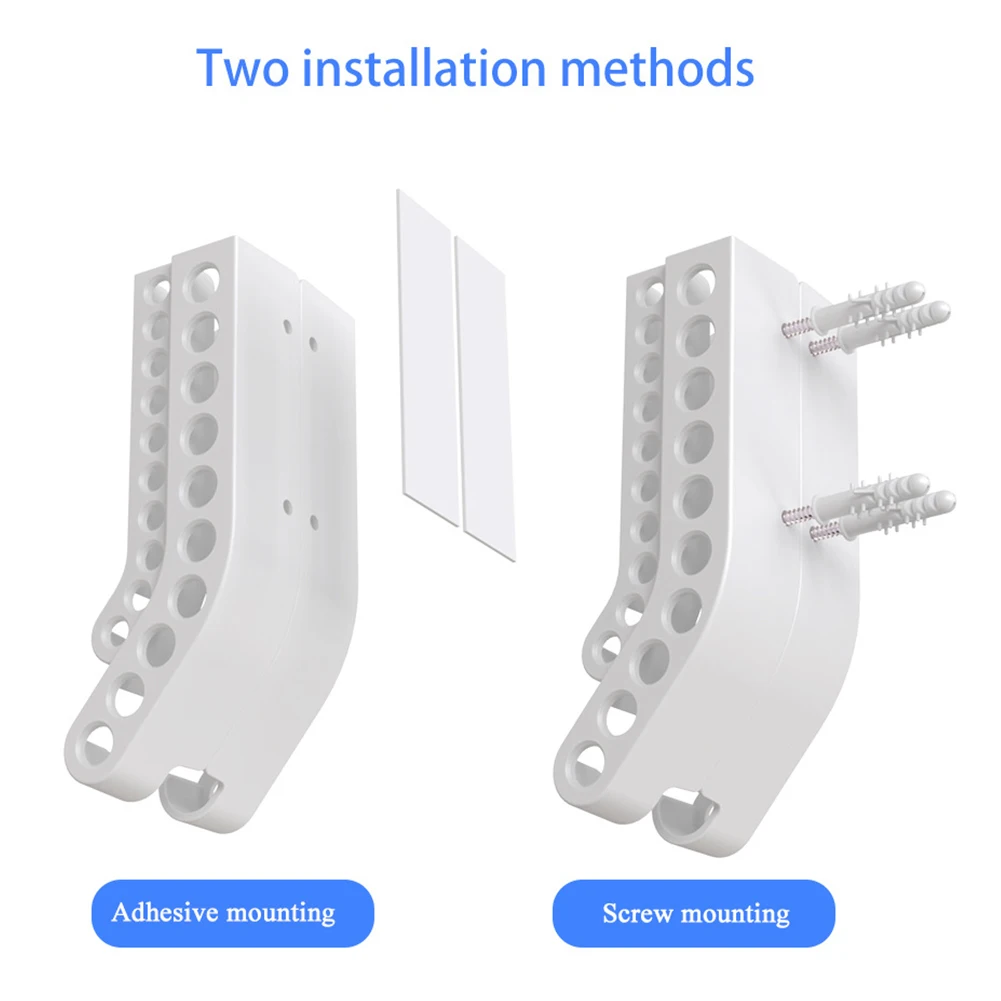 Two installation methods

Adhesive mounting

Screw mounting