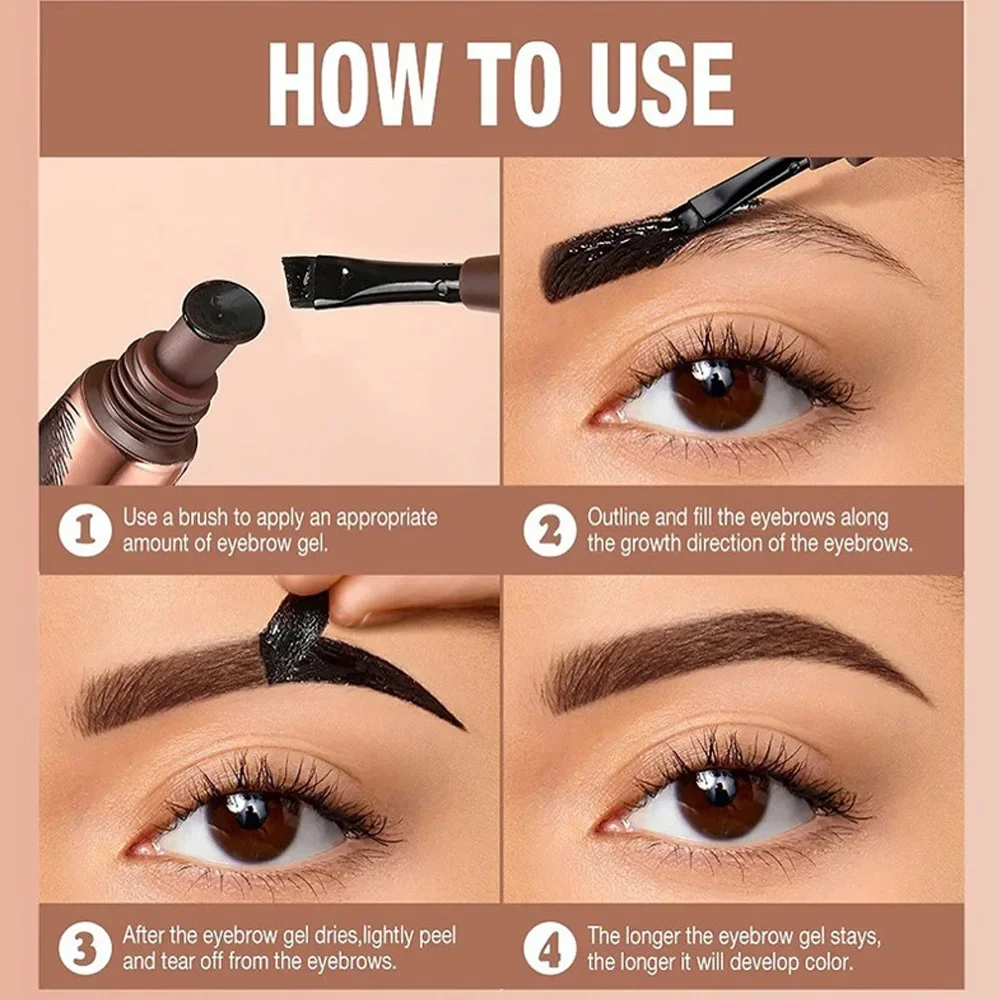 HOW TO USE

1 Use a brush to apply an appropriate amount of eyebrow gel.

2 Outline and fill the eyebrows along the growth direction of the eyebrows.

3 After the eyebrow gel dries,lightly peel and tear off from the eyebrows.

4 The longer the eyebrow gel stays, the longer it will develop color.