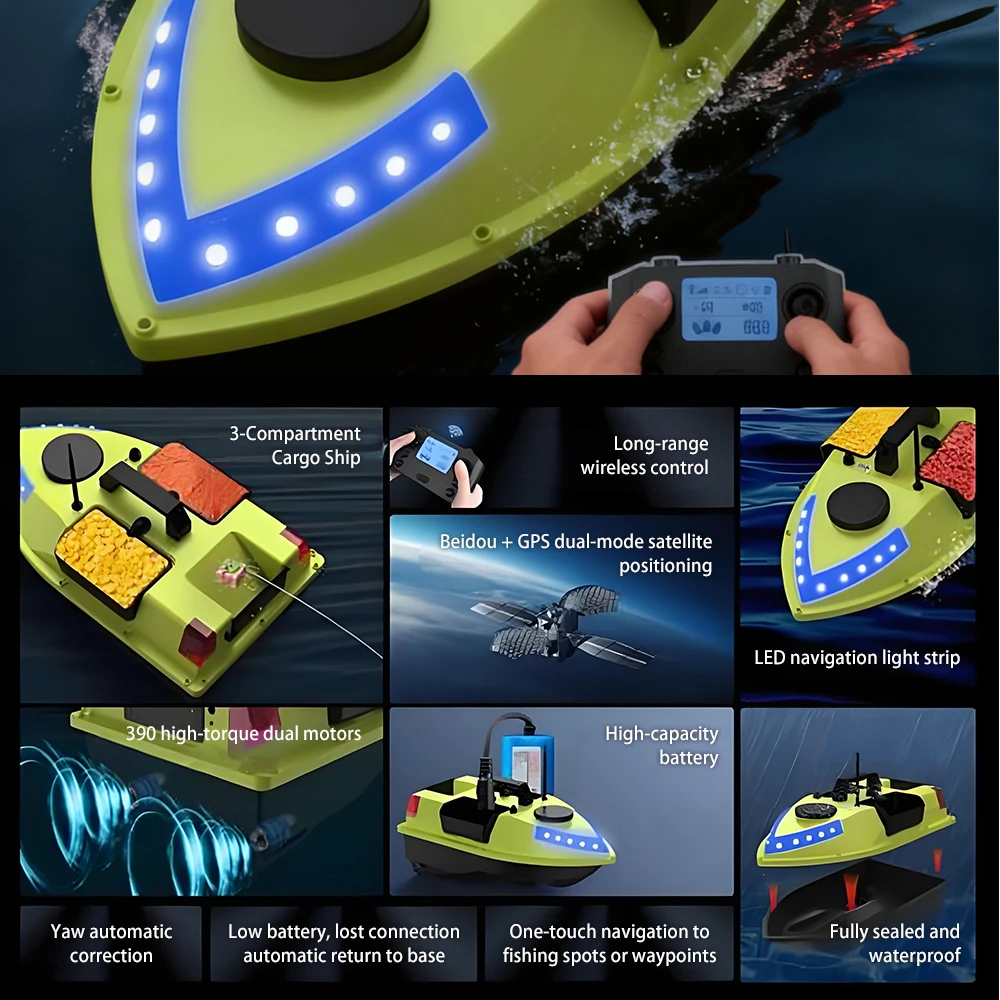 3-Compartment Cargo Ship

Long-range wireless control

Beidou + GPS dual-mode satellite positioning

LED navigation light strip

390 high-torque dual motors

High-capacity battery

Yaw automatic correction

Low battery, lost connection automatic return to base

One-touch navigation to fishing spots or waypoints

Fully sealed and waterproof