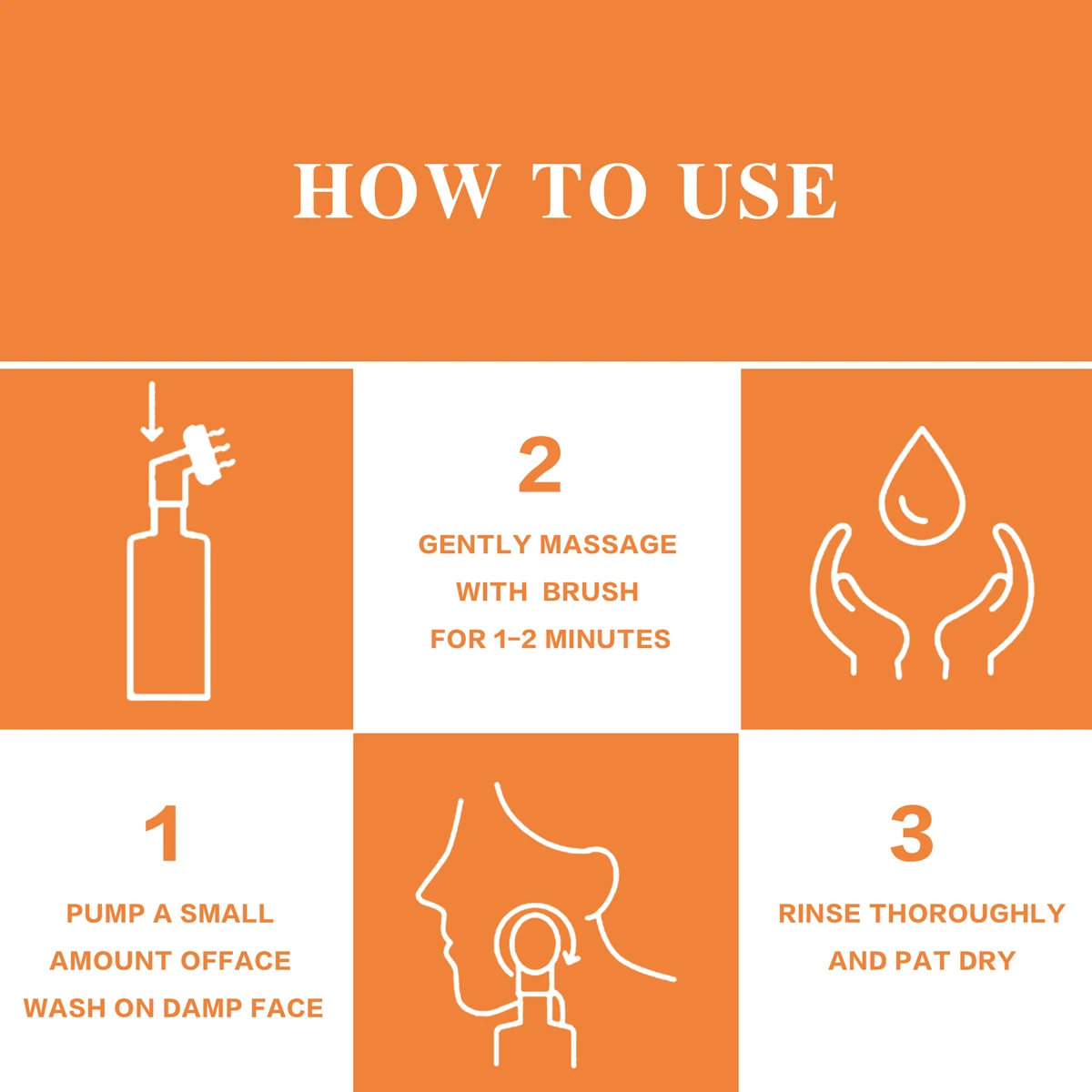 HOW TO USE

2

GENTLY MASSAGE WITH BRUSH FOR 1-2 MINUTES

1

PUMP A SMALL AMOUNT OFFACE WASH ON DAMP FACE

3

RINSE THOROUGHLY AND PAT DRY