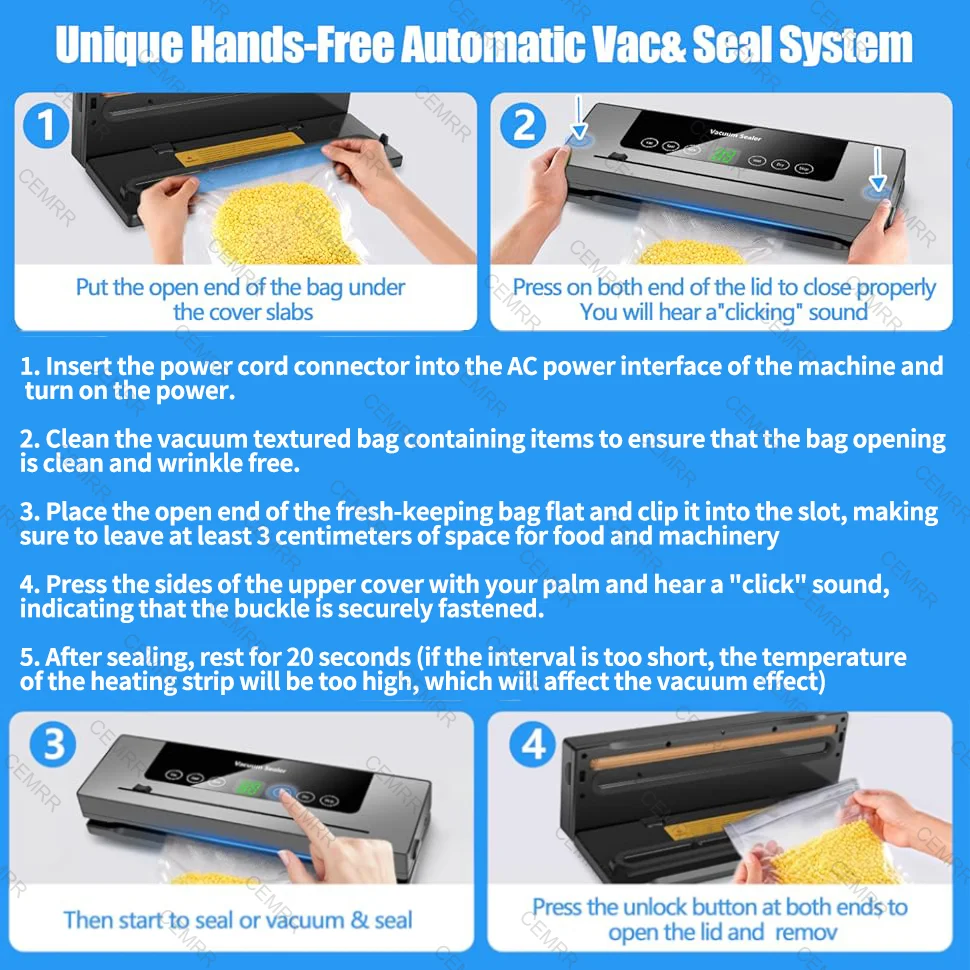 Unique Hands-Free Automatic Vac& Seal System

1

Put the open end of the bag under the cover slabs

2

Vacuum Sealer

Press on both end of the lid to close properly You will hear a"clicking" sound

1. Insert the power cord connector into the AC power interface of the machine and turn on the power.

2. Clean the vacuum textured bag containing items to ensure that the bag opening is clean and wrinkle free.

3. Place the open end of the fresh-keeping bag flat and clip it into the slot, making sure to leave at least 3 centimeters of space for food and machinery

4. Press the sides of the upper cover with your palm and hear a "click" sound, indicating that the buckle is securely fastened.

5. After sealing, rest for 20 seconds (if the interval is too short, the temperature of the heating strip will be too high, which will affect the vacuum effect)

3

Vacuum Sealer

Then start to seal or vacuum & seal

4

Press the unlock button at both ends to open the lid and remov

CEMRR