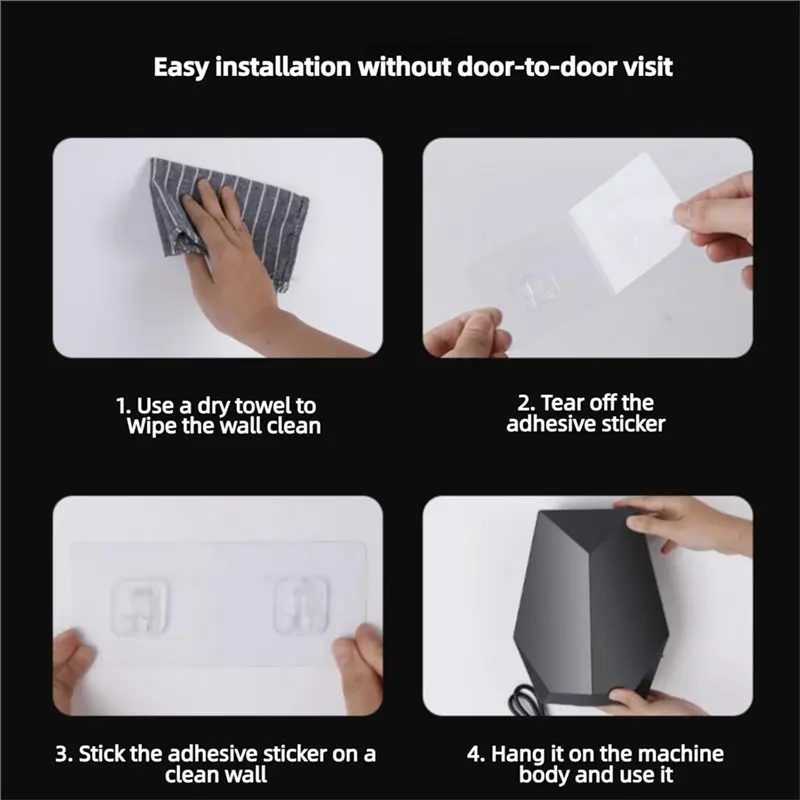 Easy installation without door-to-door visit

1. Use a dry towel to Wipe the wall clean

2. Tear off the adhesive sticker

3. Stick the adhesive sticker on a clean wall

4. Hang it on the machine body and use it