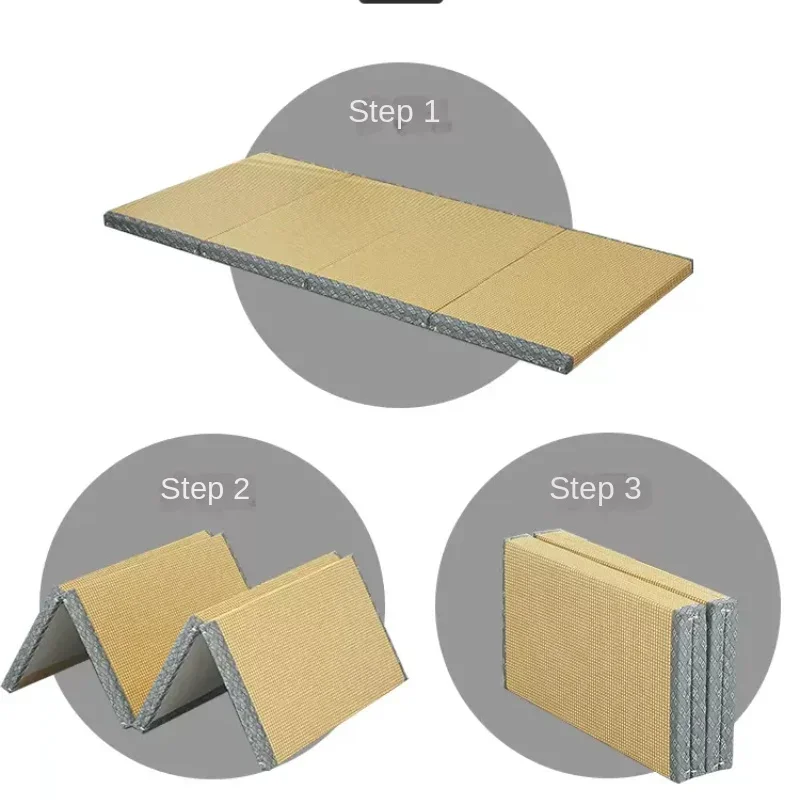 Step 1

Step 2

Step 3