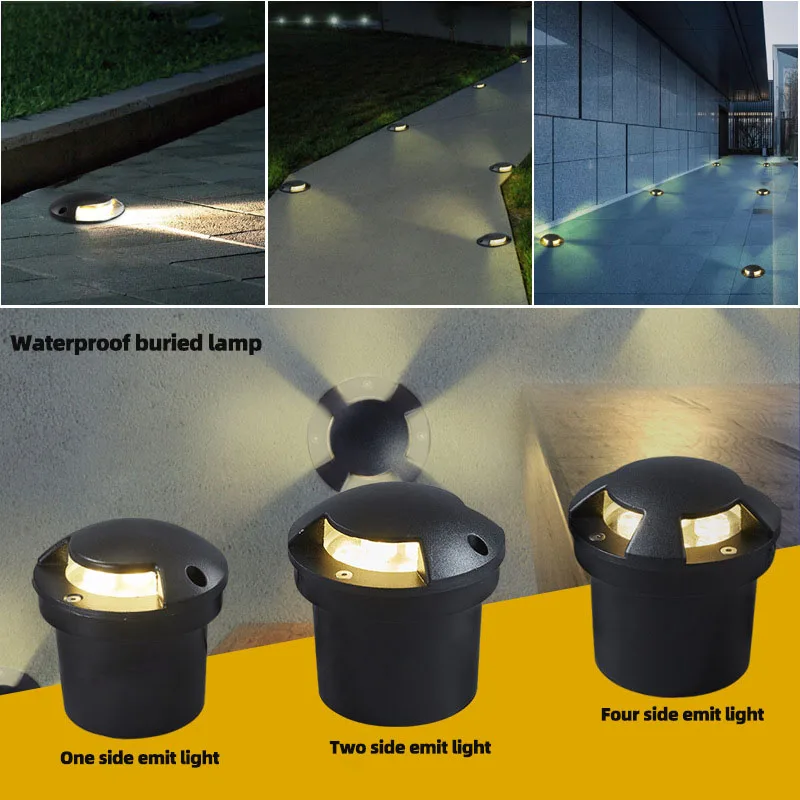 Waterproof buried lamp

One side emit light

Two side emit light

Four side emit light