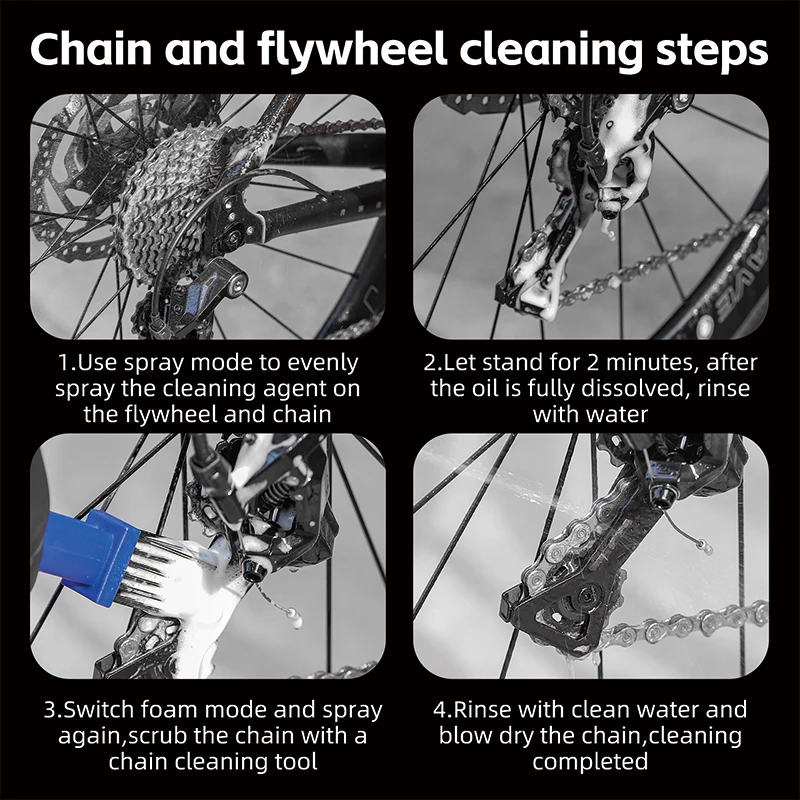 Chain and flywheel cleaning steps

1.Use spray mode to evenly spray the cleaning agent on the flywheel and chain

2.Let stand for 2 minutes, after the oil is fully dissolved, rinse with water

3.Switch foam mode and spray again,scrub the chain with a chain cleaning tool

4.Rinse with clean water and blow dry the chain,cleaning completed