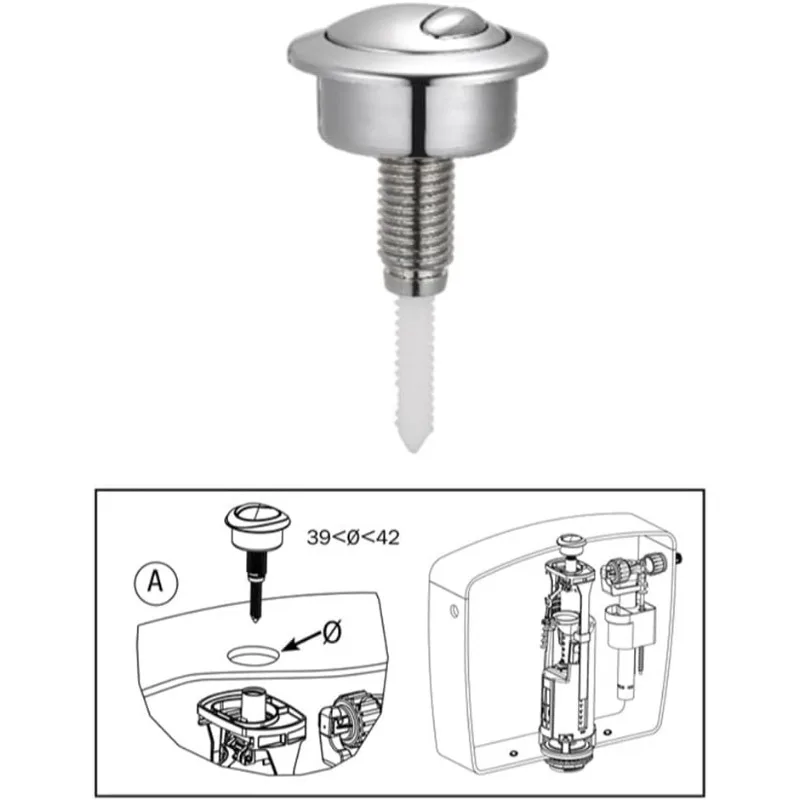 39<Ø<42

A

Ø