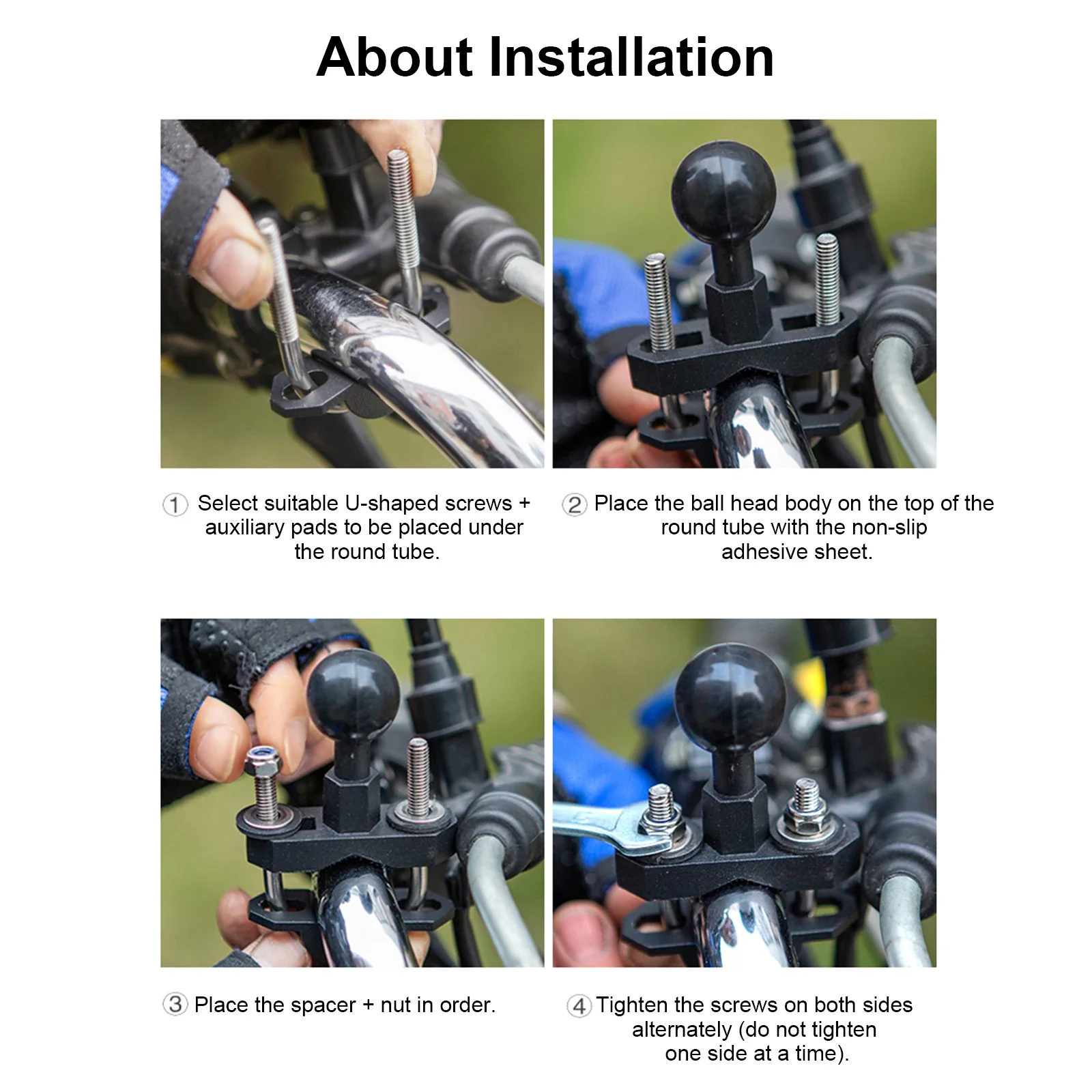 About Installation

① Select suitable U-shaped screws + auxiliary pads to be placed under the round tube.

② Place the ball head body on the top of the round tube with the non-slip adhesive sheet.

③ Place the spacer + nut in order.

④ Tighten the screws on both sides alternately (do not tighten one side at a time).