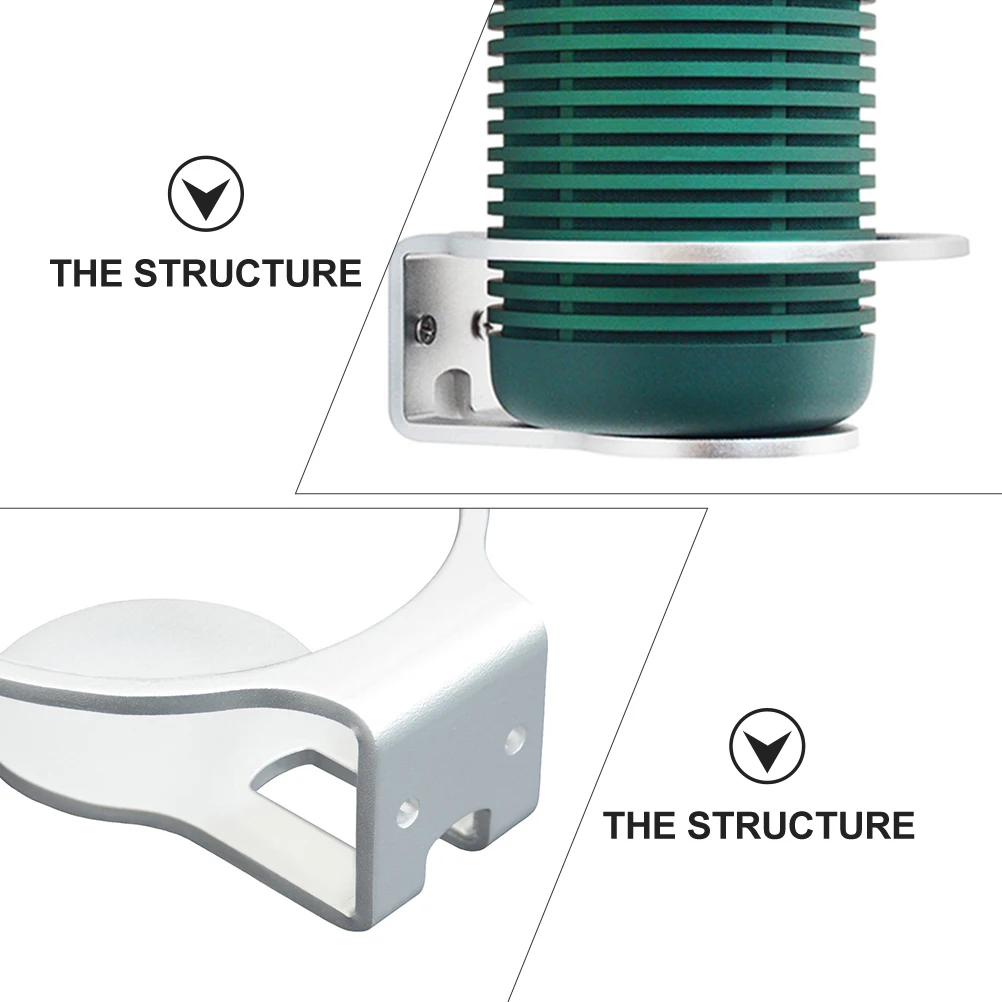 THE STRUCTURE

THE STRUCTURE