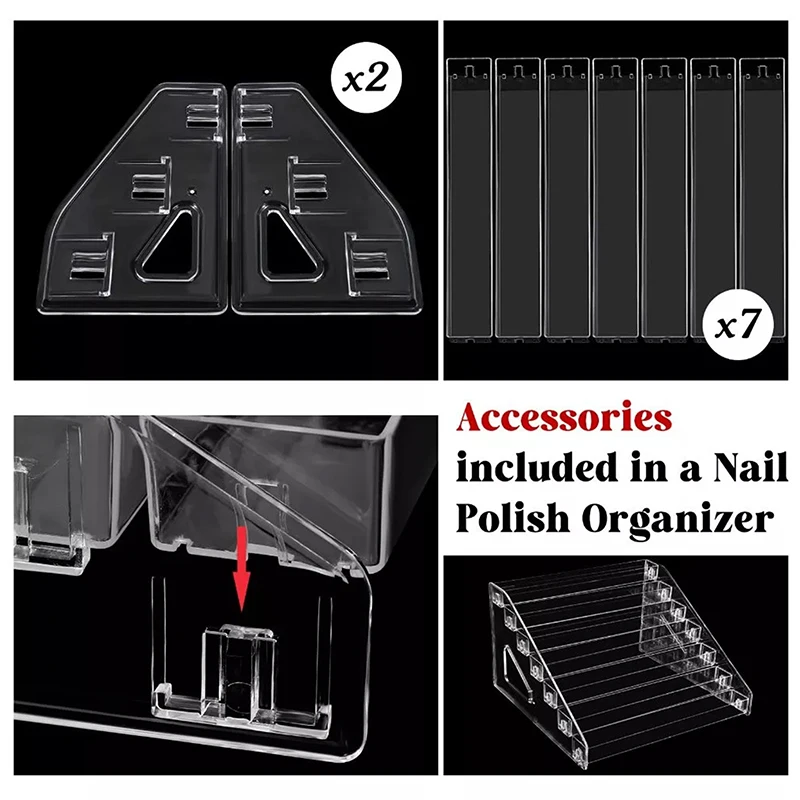 x2

x7

Accessories included in a Nail Polish Organizer