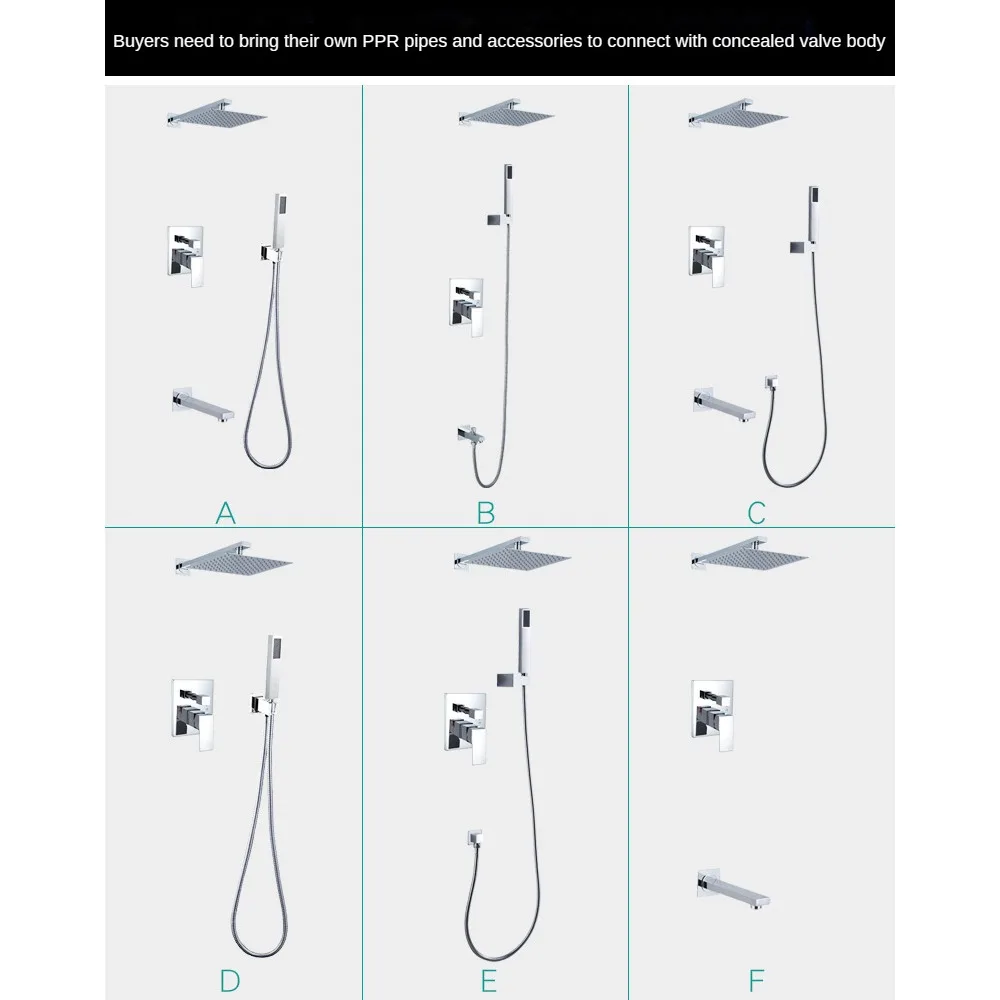 Buyers need to bring their own PPR pipes and accessories to connect with concealed valve body

A

B

C

D

E

F