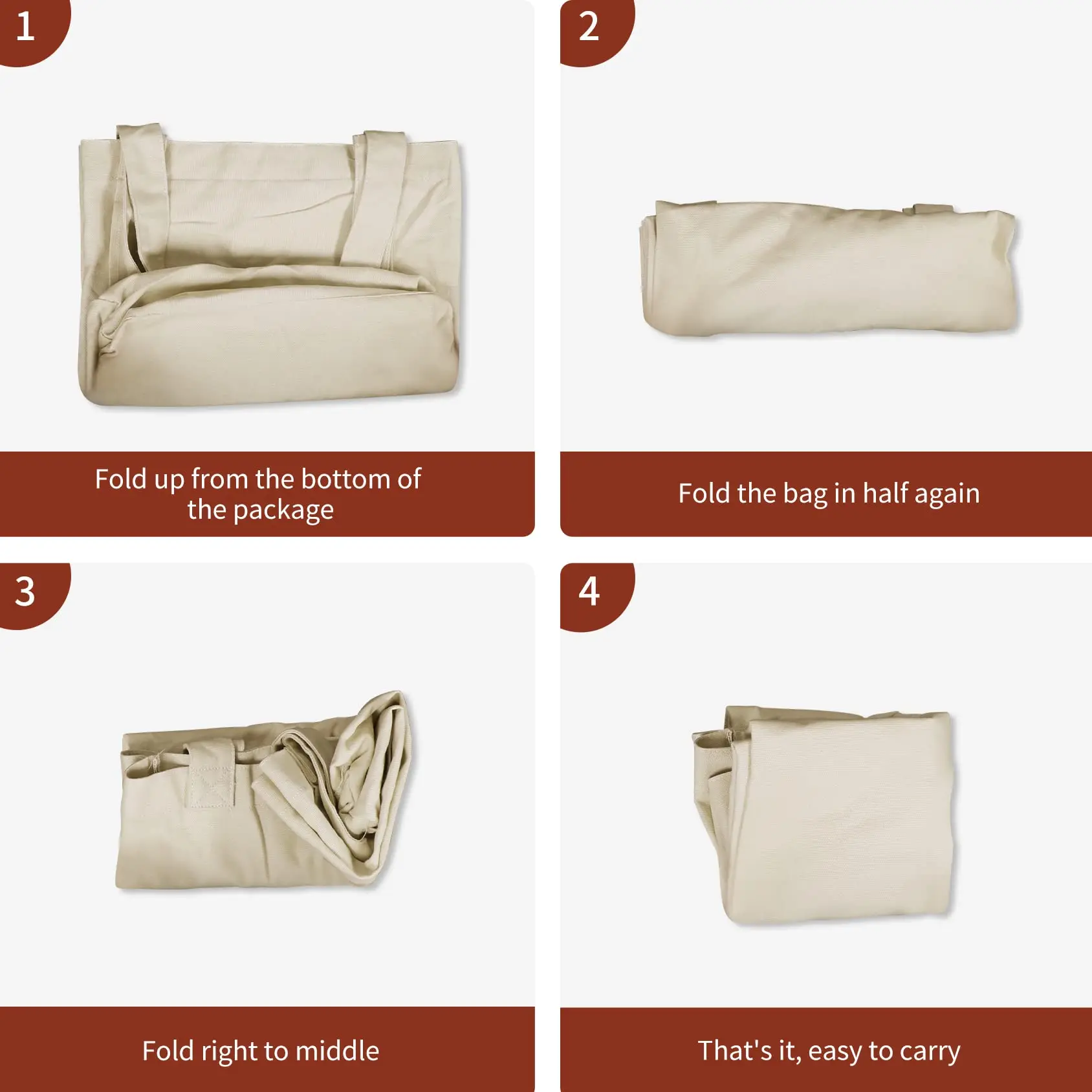 1

Fold up from the bottom of the package

2

Fold the bag in half again

3

Fold right to middle

4

That's it, easy to carry