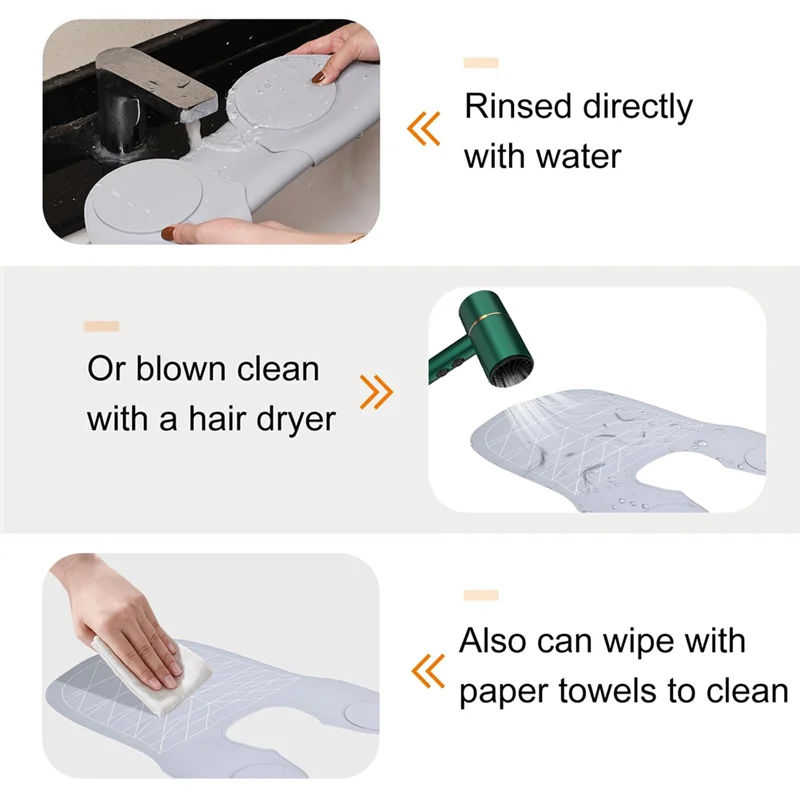 Rinsed directly with water

Or blown clean with a hair dryer

Also can wipe with paper towels to clean