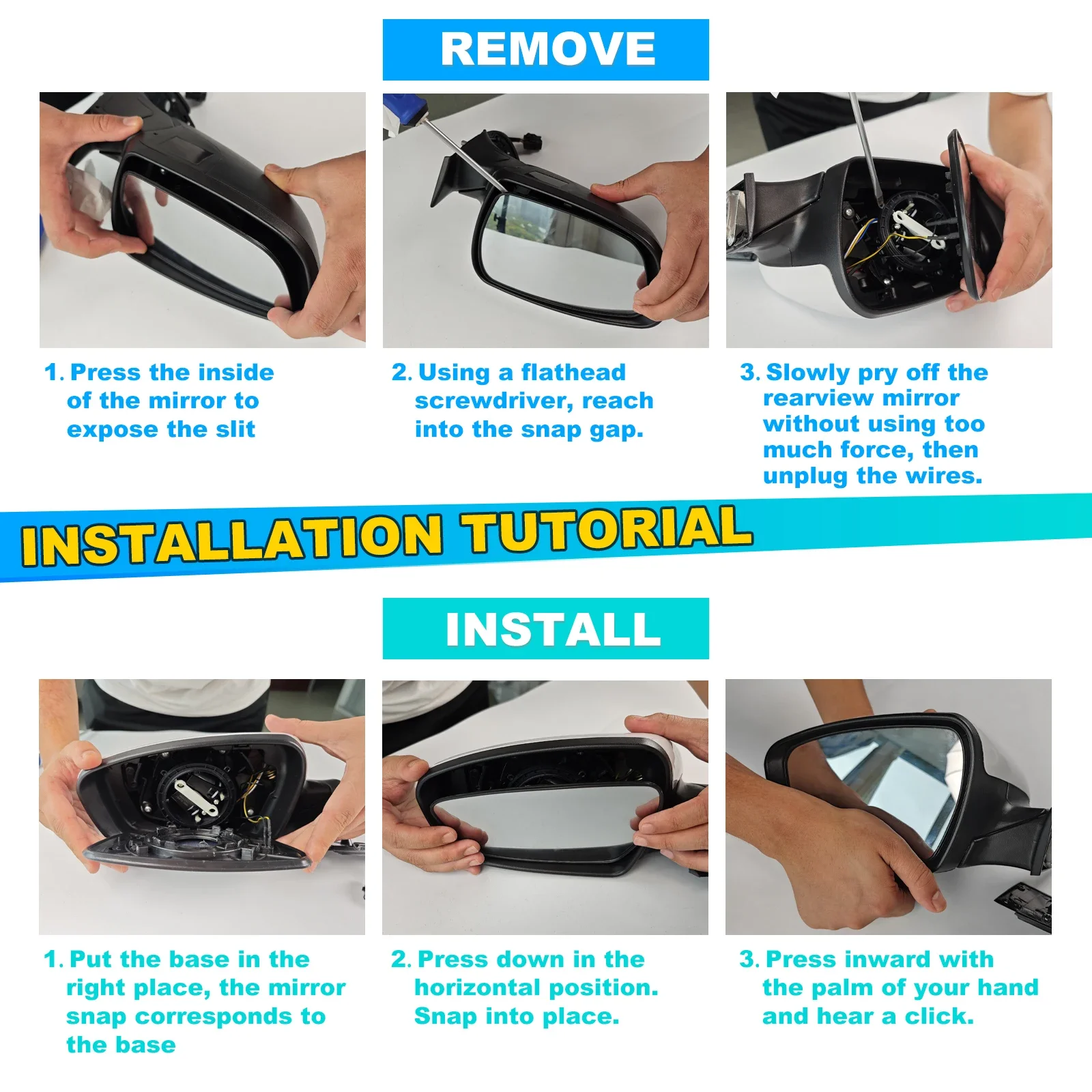 REMOVE

1. Press the inside of the mirror to expose the slit

2. Using a flathead screwdriver, reach into the snap gap.

3. Slowly pry off the rearview mirror without using too much force, then unplug the wires.

INSTALLATION TUTORIAL

INSTALL

1. Put the base in the right place, the mirror snap corresponds to the base

2. Press down in the horizontal position. Snap into place.

3. Press inward with the palm of your hand and hear a click.