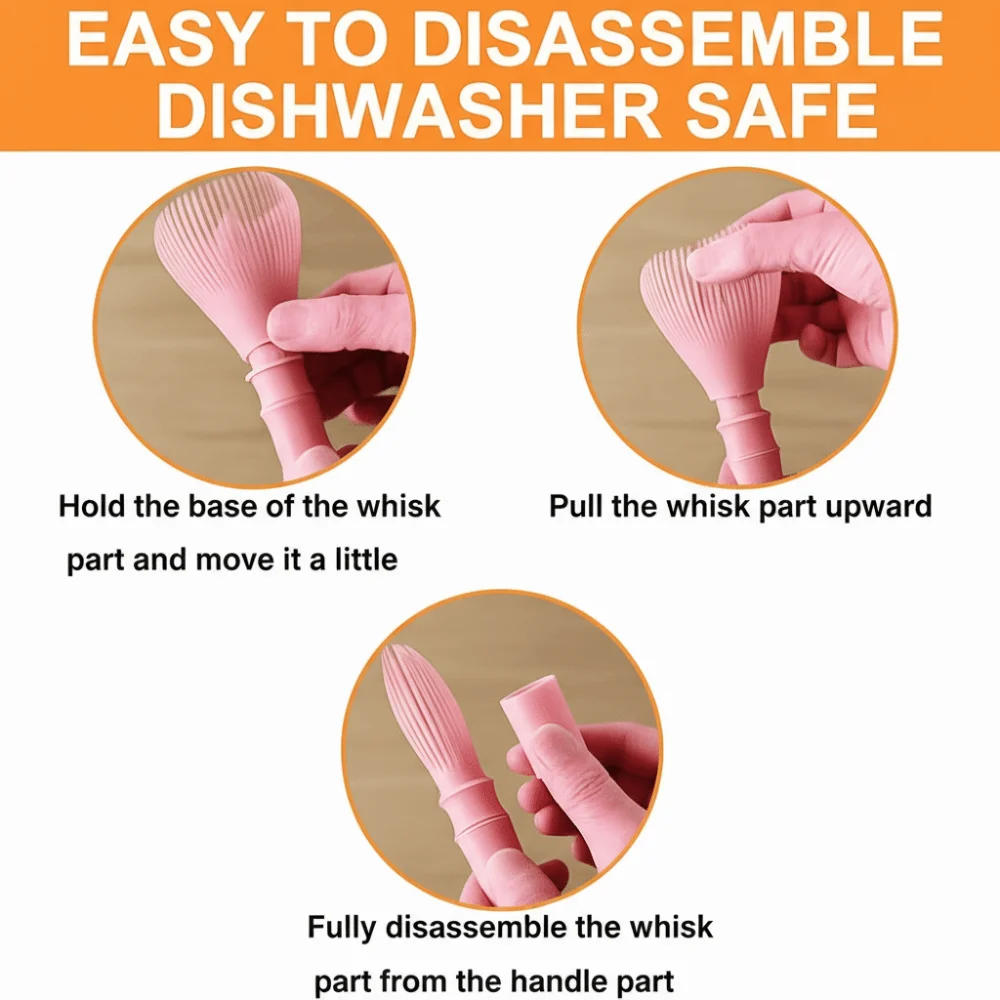 EASY TO DISASSEMBLE DISHWASHER SAFE

Hold the base of the whisk part and move it a little

Pull the whisk part upward

Fully disassemble the whisk part from the handle part