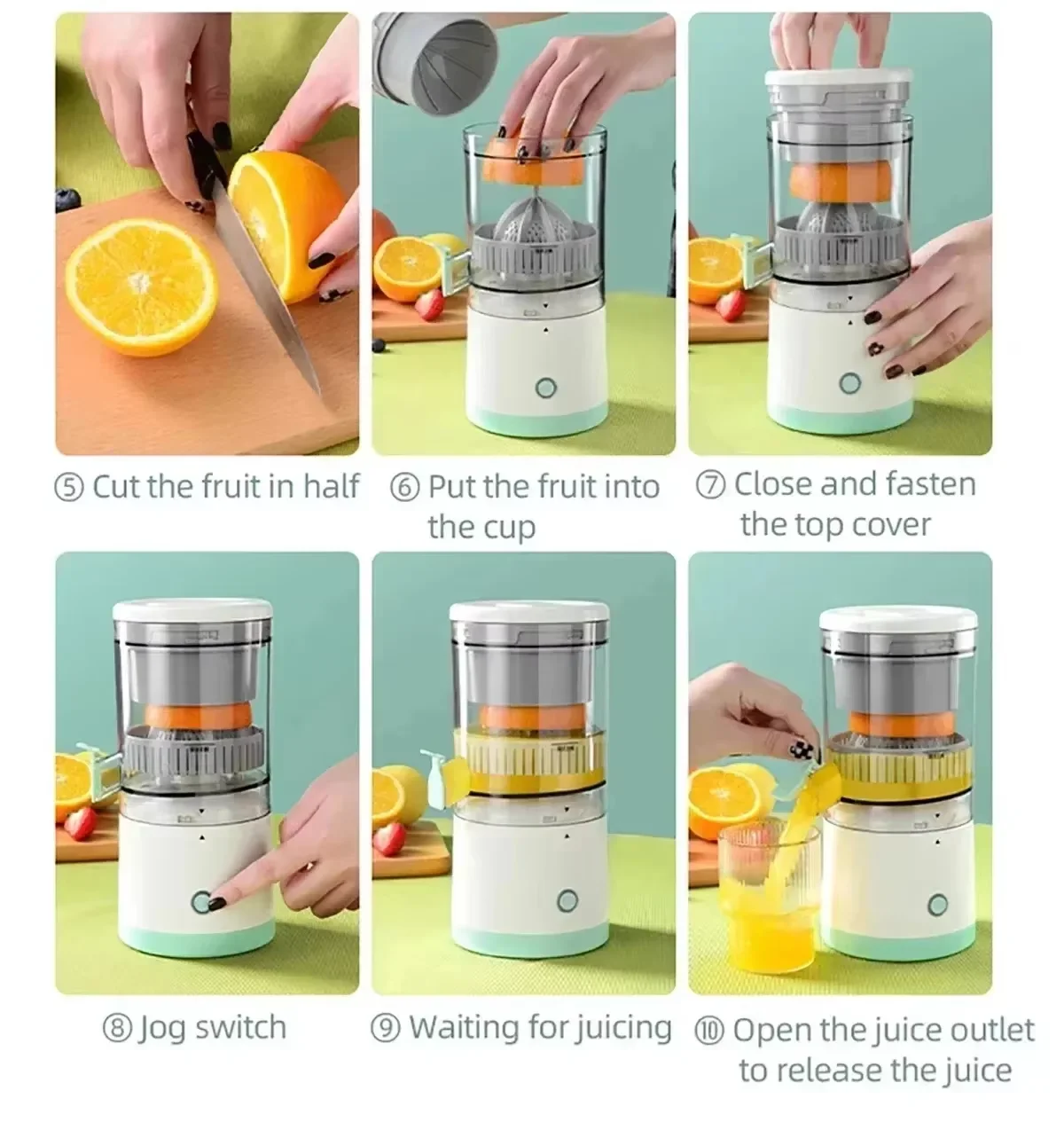 ⑤ Cut the fruit in half

⑥ Put the fruit into the cup

⑦ Close and fasten the top cover

⑧ Jog switch

⑨ Waiting for juicing

⑩ Open the juice outlet to release the juice