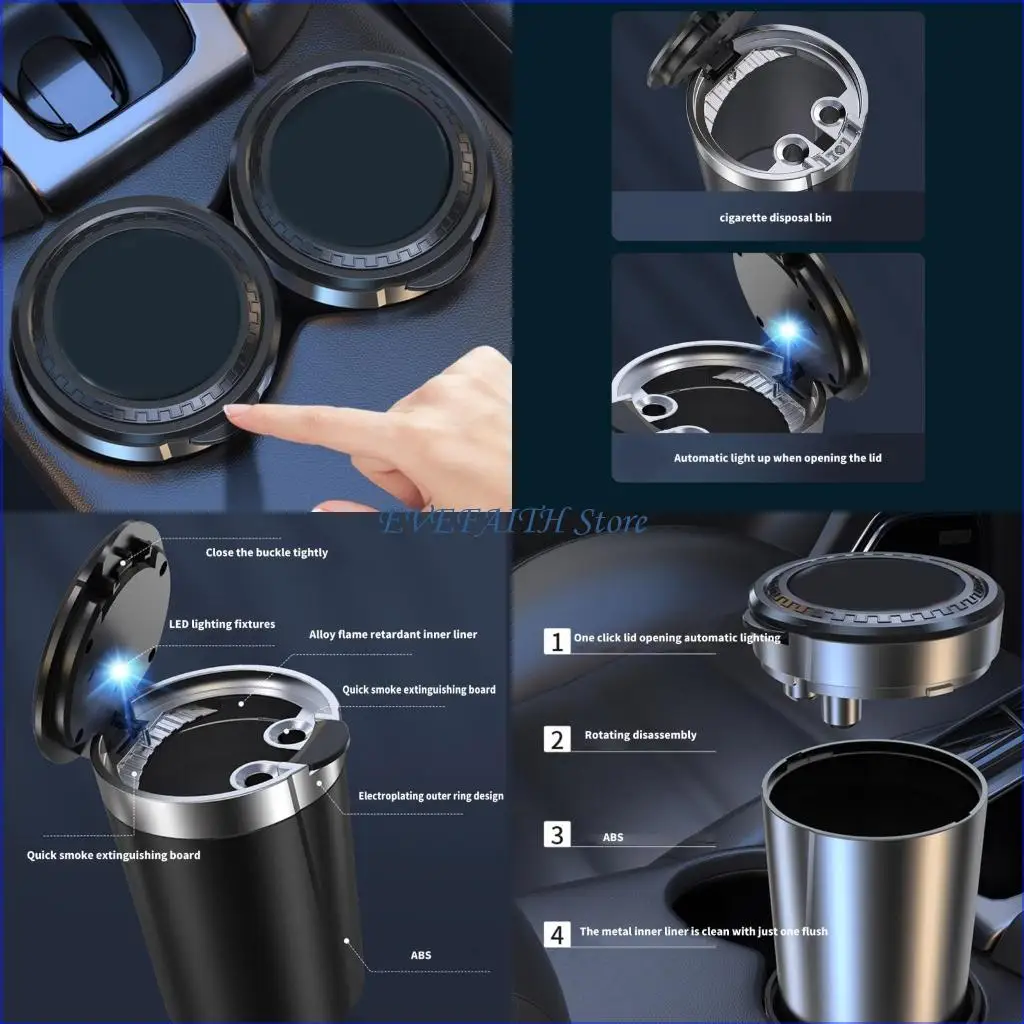 cigarette disposal bin

Automatic light up when opening the lid

EVEFAITH Store

Close the buckle tightly

LED lighting fixtures

Alloy flame retardant inner liner

Quick smoke extinguishing board

Electroplating outer ring design

Quick smoke extinguishing board

ABS

1 One click lid opening automatic lighting

2 Rotating disassembly

3 ABS

4 The metal inner liner is clean with just one flush