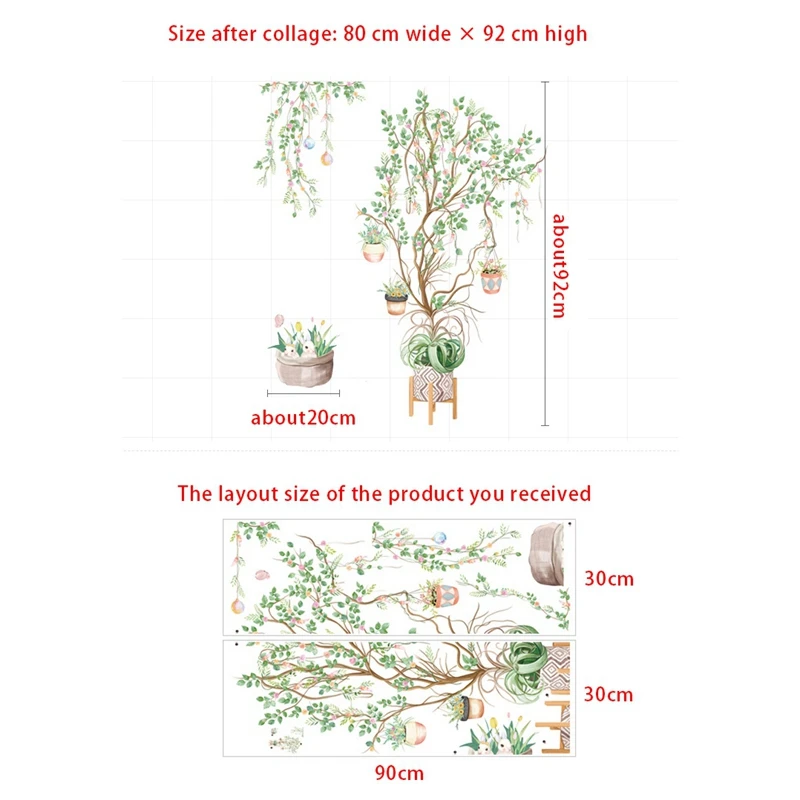 Size after collage: 80 cm wide × 92 cm high

about92cm

about20cm

The layout size of the product you received

30cm

30cm

90cm