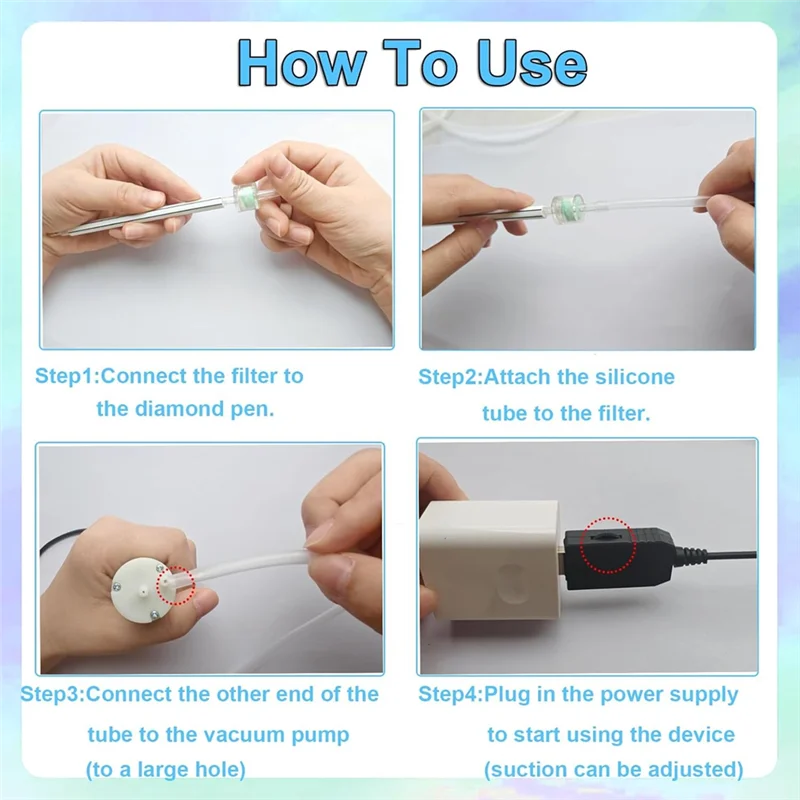 How To Use

Step1:Connect the filter to the diamond pen.

Step2:Attach the silicone tube to the filter.

Step3:Connect the other end of the tube to the vacuum pump (to a large hole)

Step4:Plug in the power supply to start using the device (suction can be adjusted)