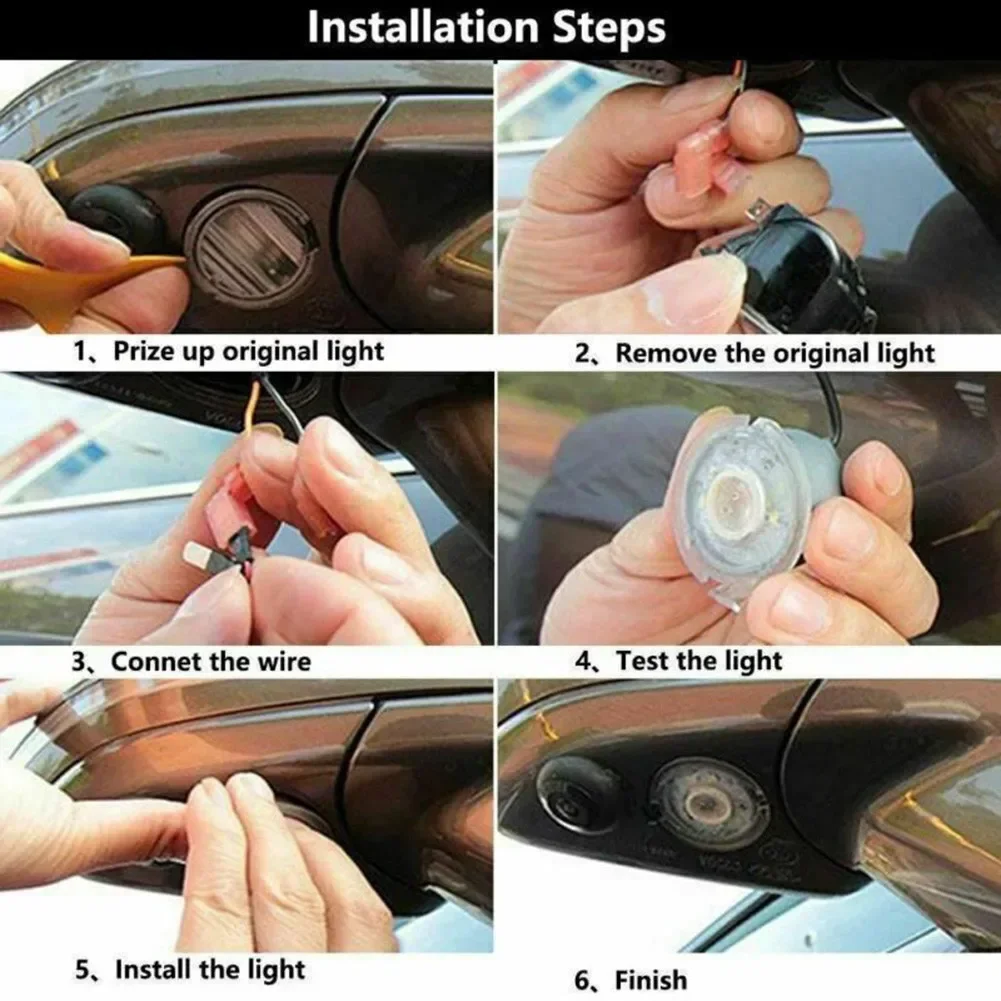 Installation Steps

1、Prize up original light

2、Remove the original light

3、Connet the wire

4、Test the light

5、Install the light

6、Finish