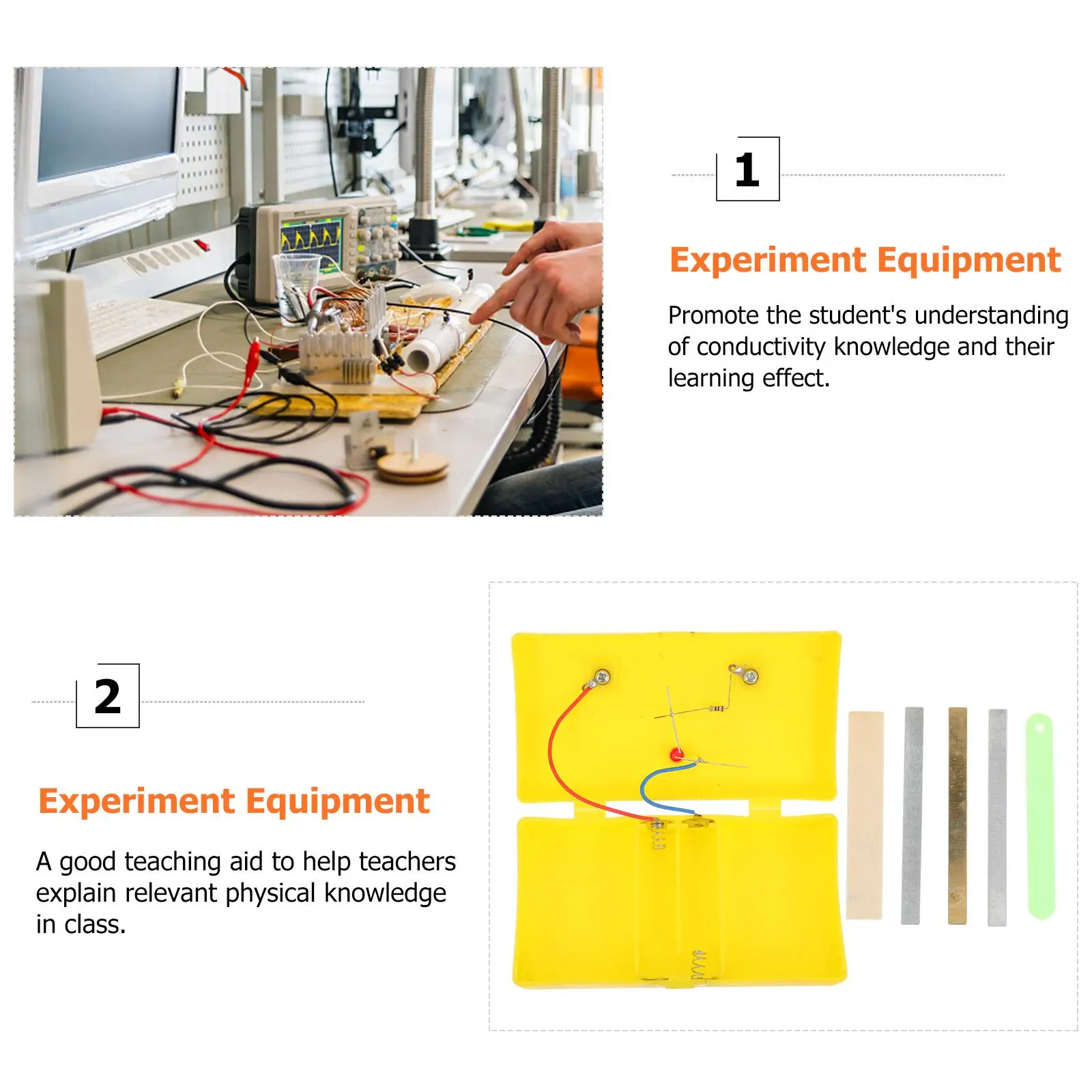 1

Experiment Equipment

Promote the student's understanding of conductivity knowledge and their learning effect.

2

Experiment Equipment

A good teaching aid to help teachers explain relevant physical knowledge in class.