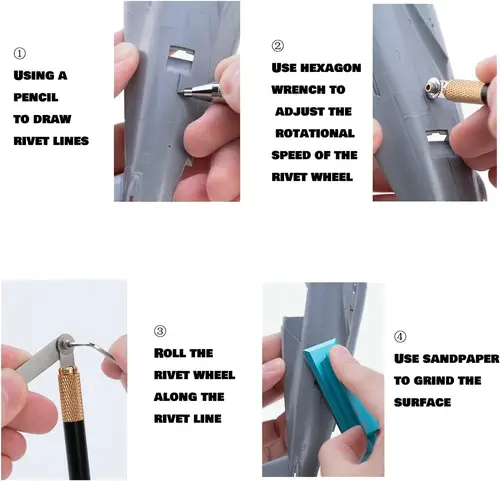 ①
USING A PENCIL TO DRAW RIVET LINES

②
USE HEXAGON WRENCH TO ADJUST THE ROTATIONAL SPEED OF THE RIVET WHEEL

③
ROLL THE RIVET WHEEL ALONG THE RIVET LINE

④
USE SANDPAPER TO GRIND THE SURFACE