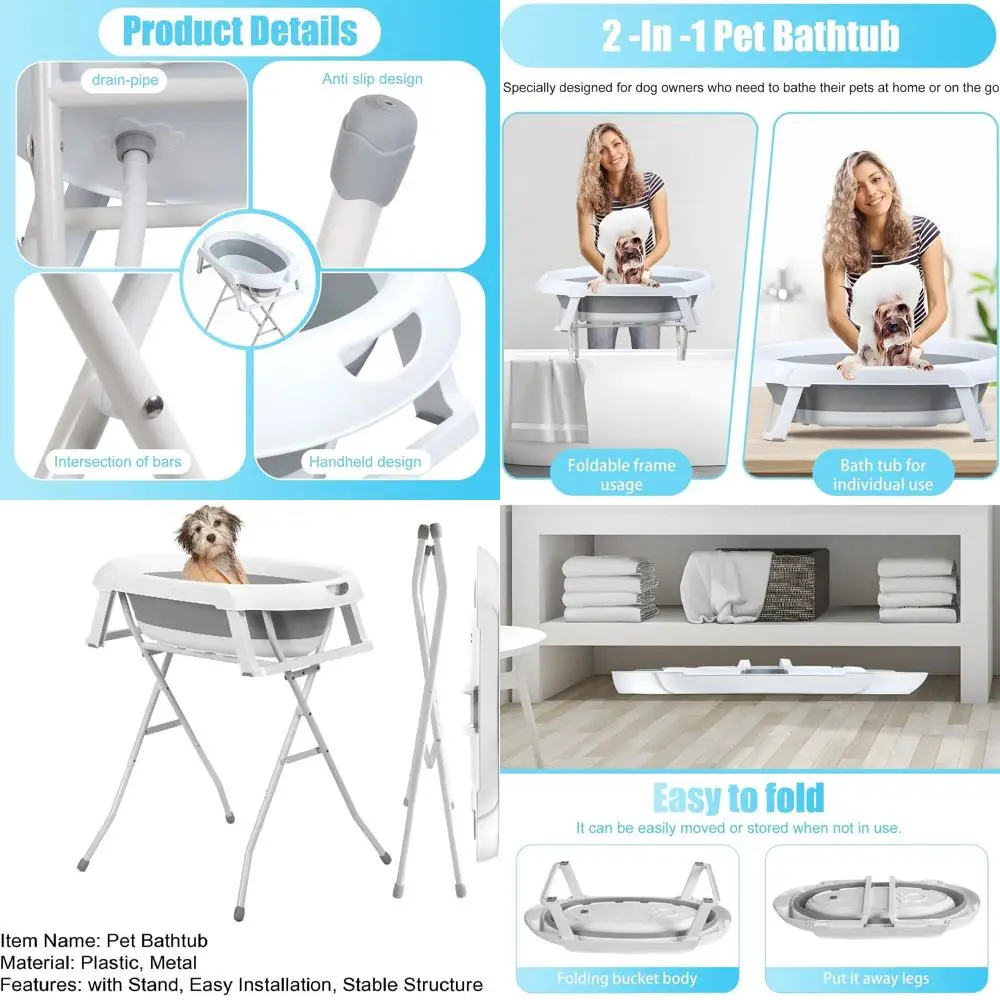 Product Details

drain-pipe

Anti slip design

Intersection of bars

Handheld design

2 -In -1 Pet Bathtub

Specially designed for dog owners who need to bathe their pets at home or on the go

Foldable frame usage

Bath tub for individual use

Item Name: Pet Bathtub
Material: Plastic, Metal
Features: with Stand, Easy Installation, Stable Structure

Easy to fold

It can be easily moved or stored when not in use.

Folding bucket body

Put it away legs