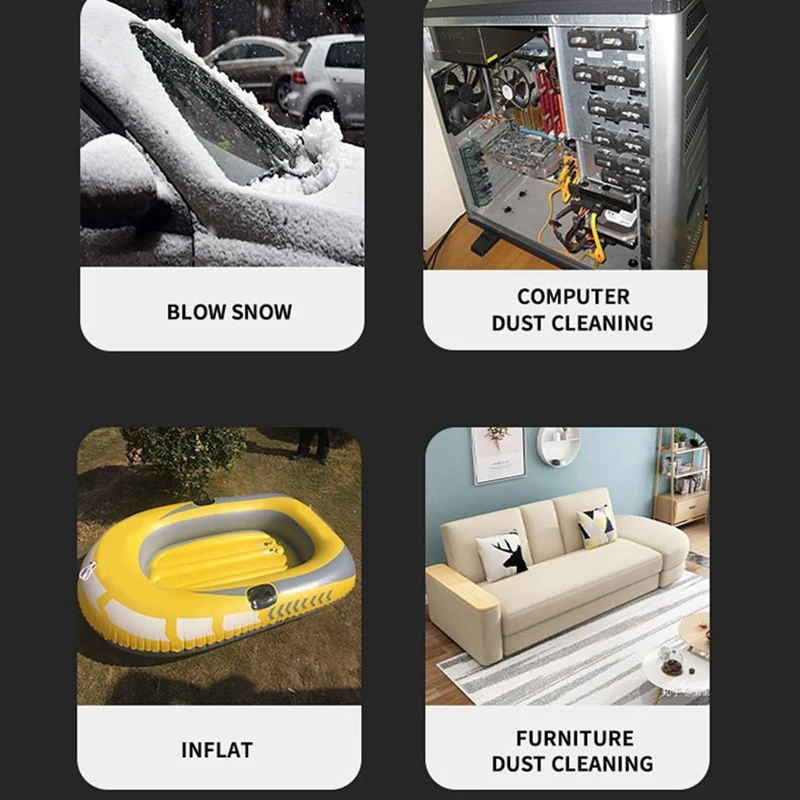 BLOW SNOW

COMPUTER DUST CLEANING

INFLAT

FURNITURE DUST CLEANING