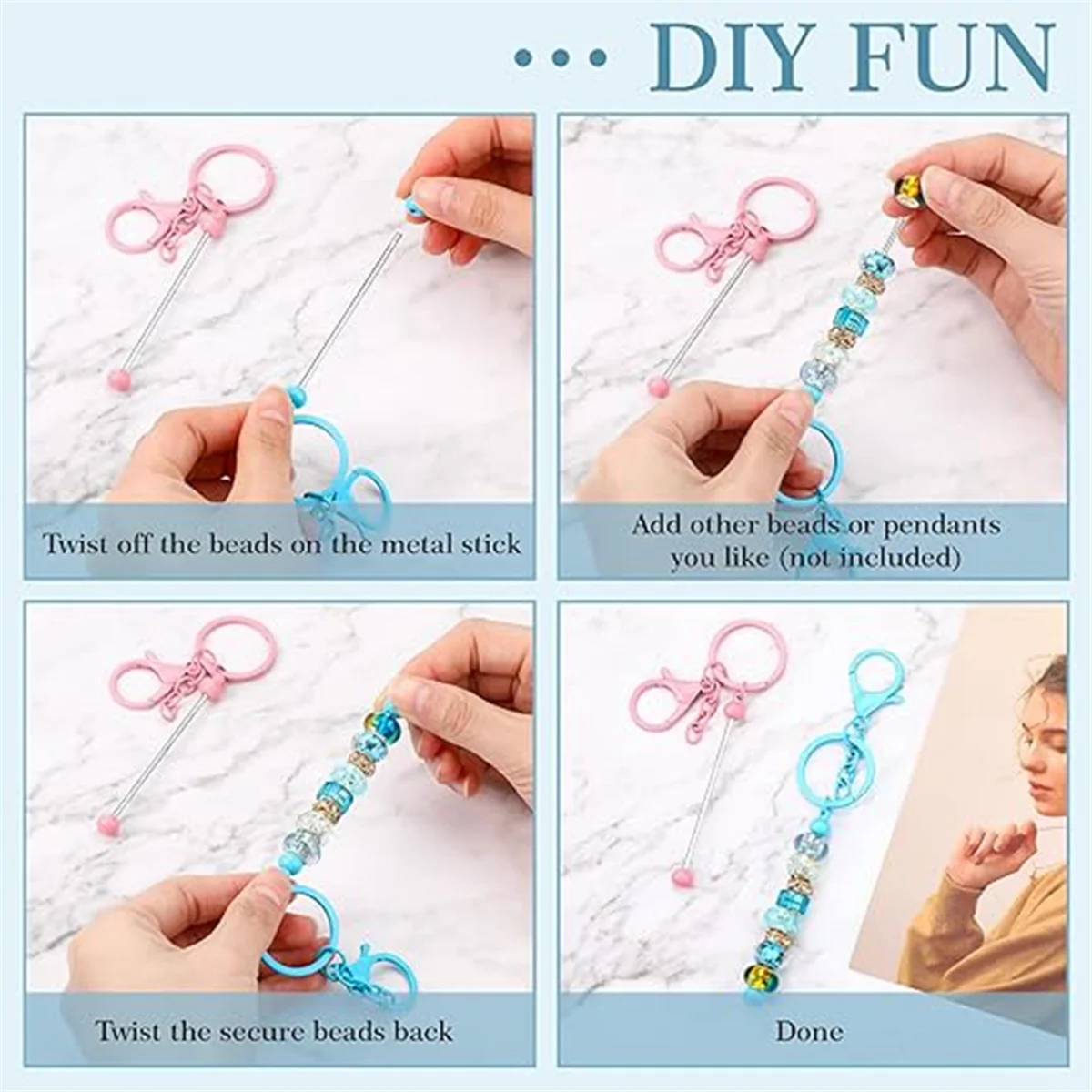 ... DIY FUN

Twist off the beads on the metal stick

Add other beads or pendants you like (not included)

Twist the secure beads back

Done