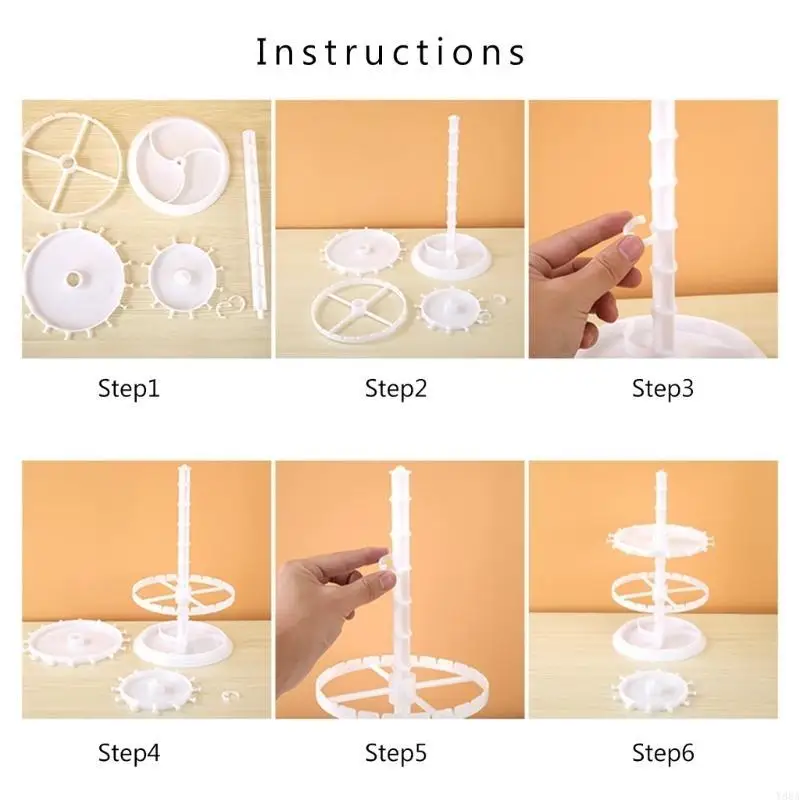 Instructions

Step1

Step2

Step3

Step4

Step5

Step6