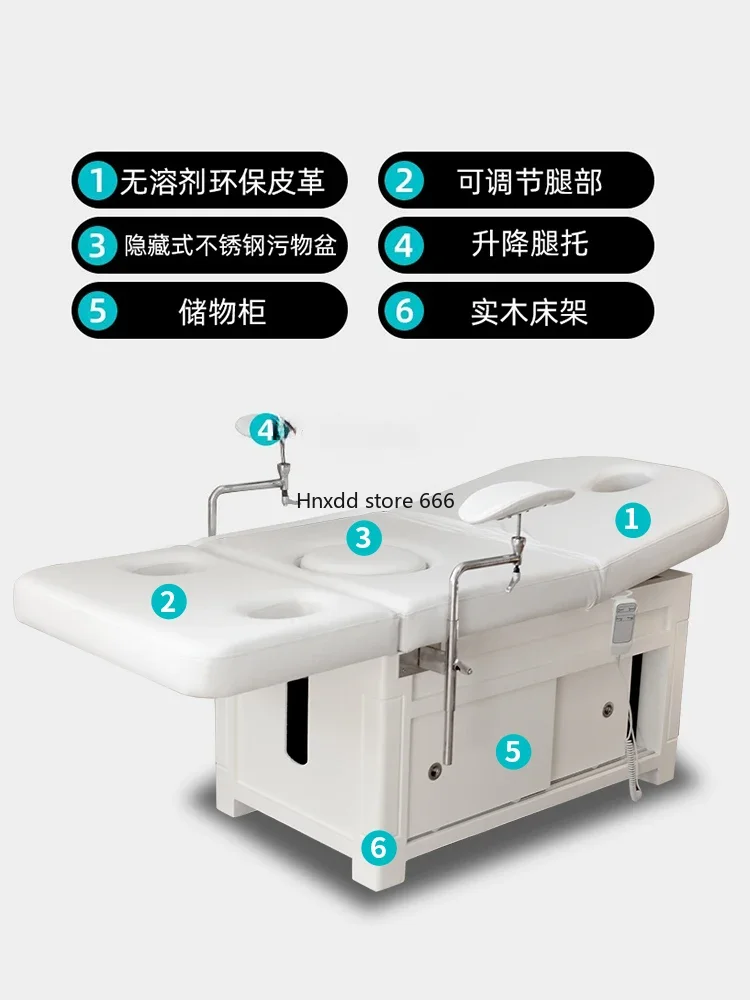 1 无溶剂环保皮革
2 可调节腿部
3 隐藏式不锈钢污物盆
4 升降腿托
5 储物柜
6 实木床架

4
Hnxdd store 666
3
1
2
5
6