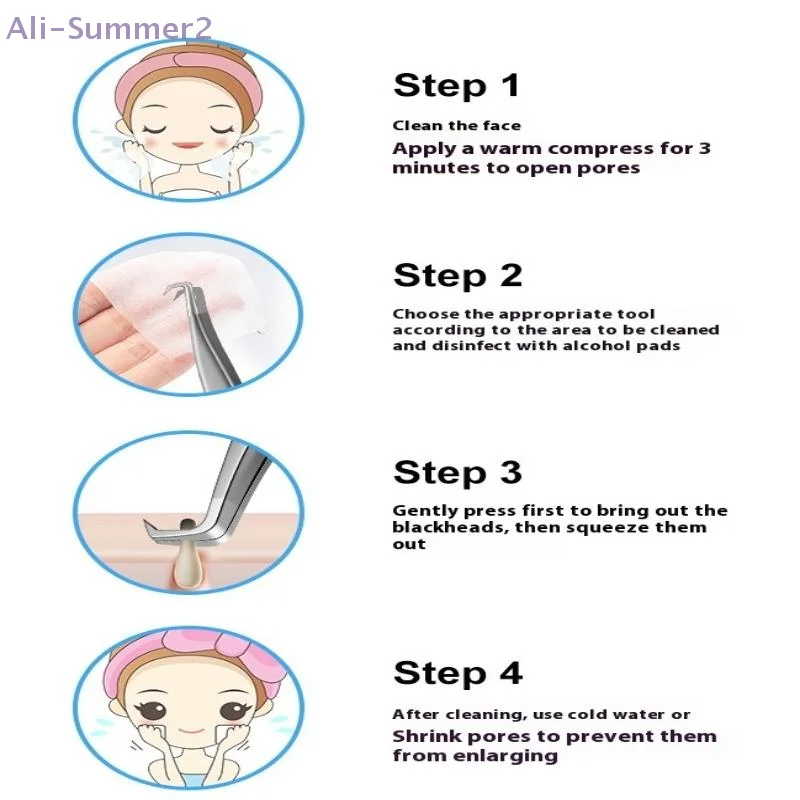 Ali-Summer2

Step 1

Clean the face

Apply a warm compress for 3 minutes to open pores

Step 2

Choose the appropriate tool according to the area to be cleaned and disinfect with alcohol pads

Step 3

Gently press first to bring out the blackheads, then squeeze them out

Step 4

After cleaning, use cold water or

Shrink pores to prevent them from enlarging