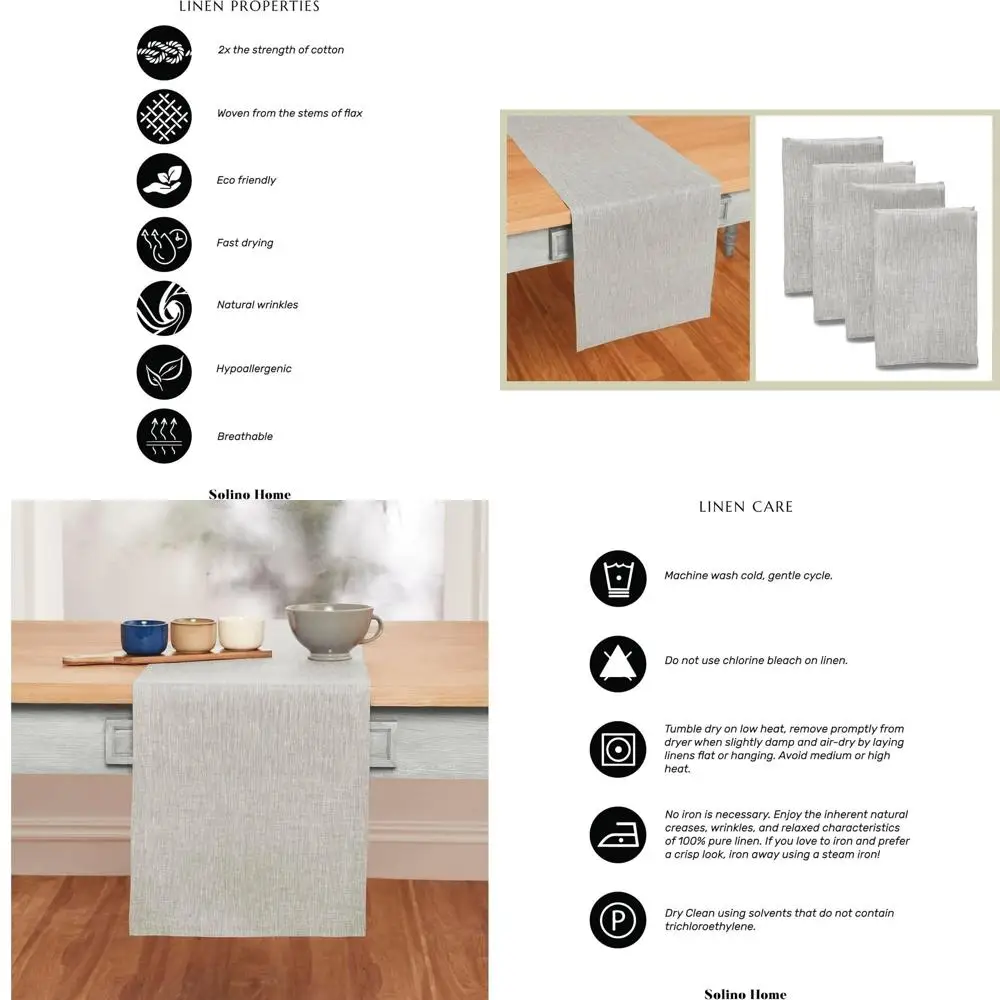 LINEN PROPERTIES

2x the strength of cotton

Woven from the stems of flax

Eco friendly

Fast drying

Natural wrinkles

Hypoallergenic

Breathable

Solino Home

LINEN CARE

Machine wash cold, gentle cycle.

Do not use chlorine bleach on linen.

Tumble dry on low heat, remove promptly from dryer when slightly damp and air-dry by laying linens flat or hanging. Avoid medium or high heat.

No iron is necessary. Enjoy the inherent natural creases, wrinkles, and relaxed characteristics of 100% pure linen. If you love to iron and prefer a crisp look, iron away using a steam iron!

Dry Clean using solvents that do not contain trichloroethylene.

Solino Home