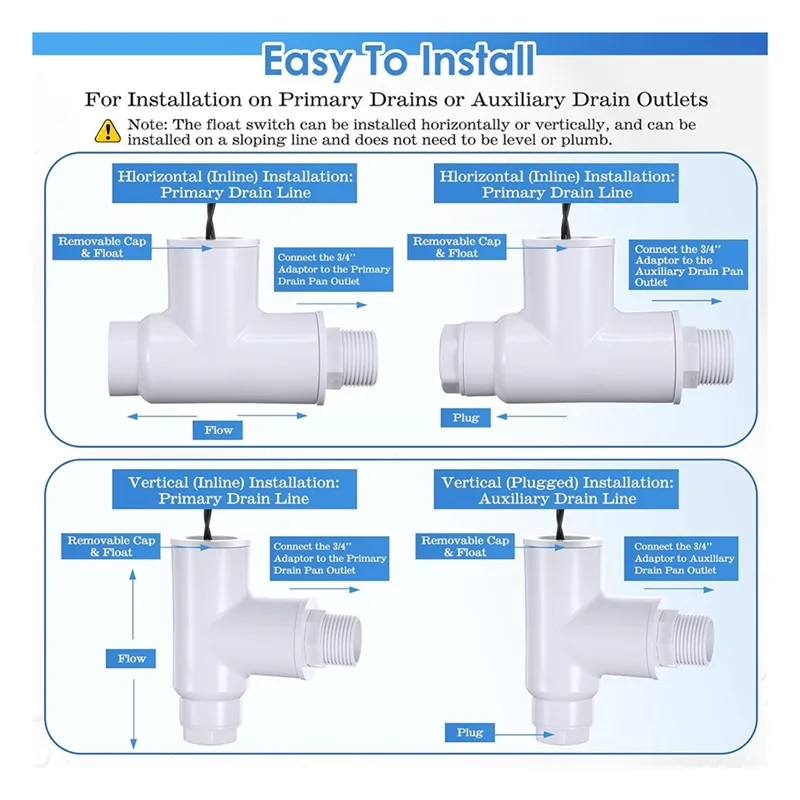 Easy To Install

For Installation on Primary Drains or Auxiliary Drain Outlets

Note: The float switch can be installed horizontally or vertically, and can be installed on a sloping line and does not need to be level or plumb.

Hlorizontal (Inline) Installation: Primary Drain Line

Removable Cap & Float

Connect the 3/4'' Adaptor to the Primary Drain Pan Outlet

Flow

Hlorizontal (Inline) Installation: Primary Drain Line

Removable Cap & Float

Connect the 3/4'' Adaptor to the Auxiliary Drain Pan Outlet

Plug

Vertical (Inline) Installation: Primary Drain Line

Removable Cap & Float

Connect the 3/4'' Adaptor to the Primary Drain Pan Outlet

Flow

Vertical (Plugged) Installation: Auxiliary Drain Line

Removable Cap & Float

Connect the 3/4'' Adaptor to Auxiliary Drain Pan Outlet

Plug