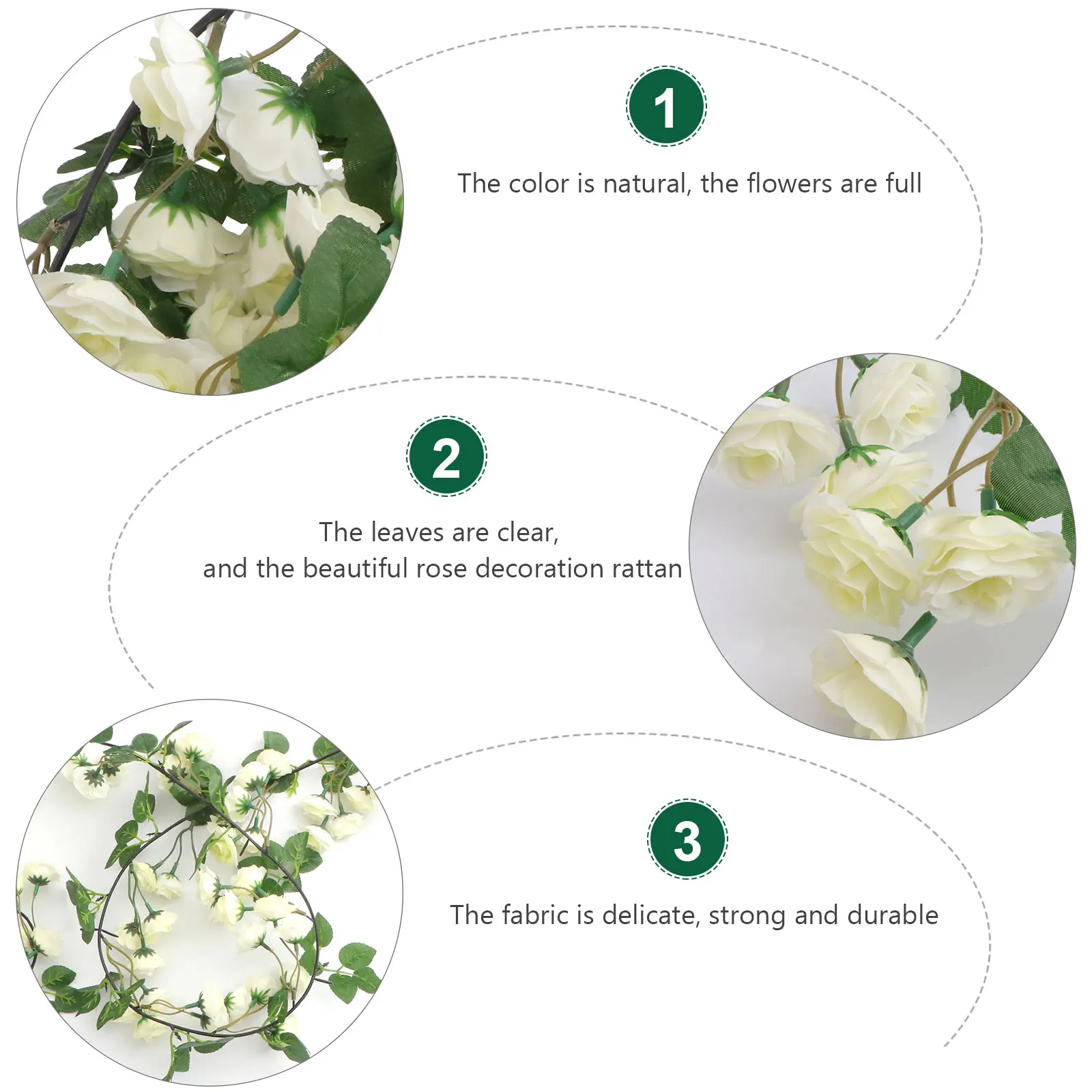 1

The color is natural, the flowers are full

2

The leaves are clear,
and the beautiful rose decoration rattan

3

The fabric is delicate, strong and durable