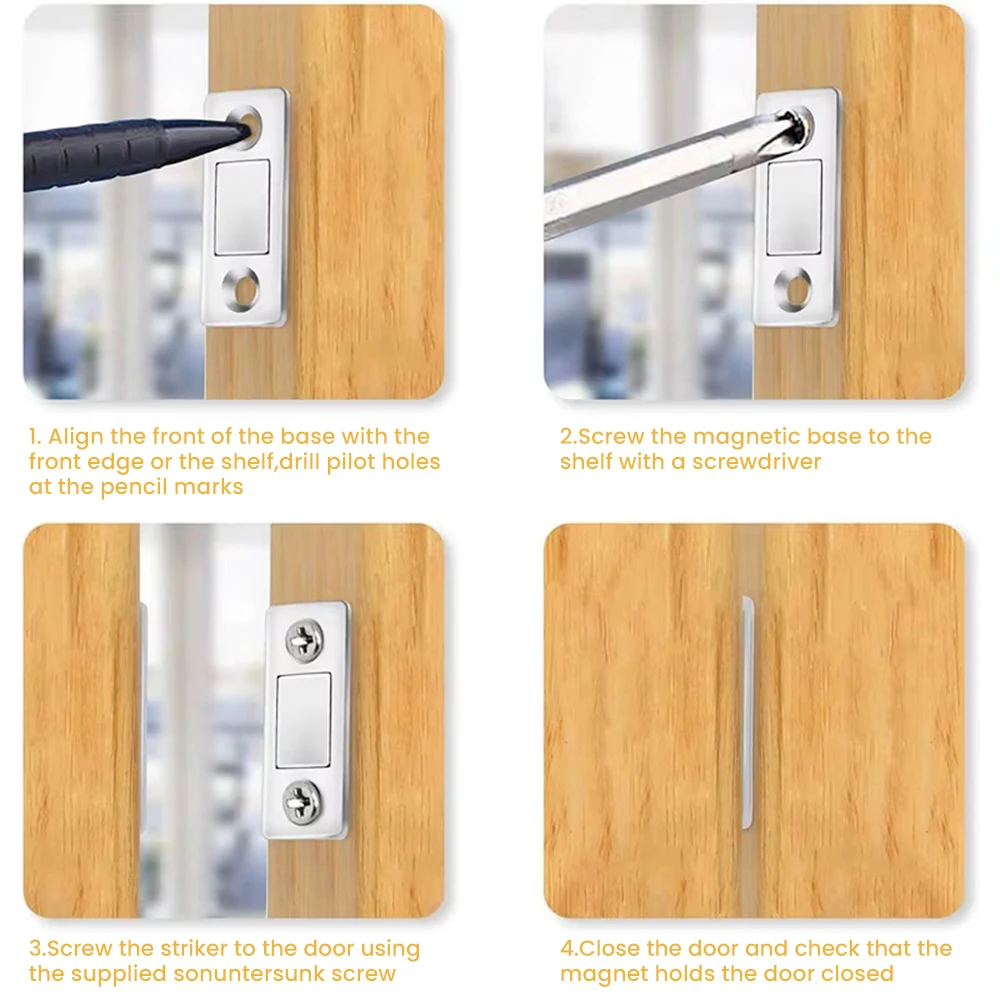 1. Align the front of the base with the front edge or the shelf,drill pilot holes at the pencil marks

2.Screw the magnetic base to the shelf with a screwdriver

3.Screw the striker to the door using the supplied sonuntersunk screw

4.Close the door and check that the magnet holds the door closed