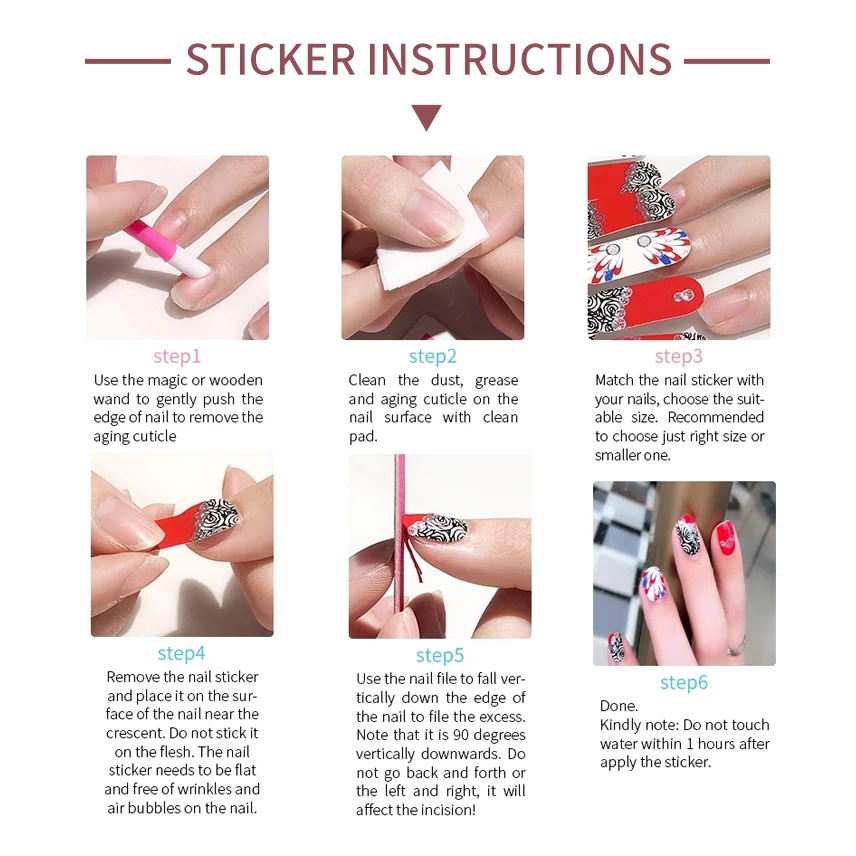 STICKER INSTRUCTIONS

step1
Use the magic or wooden wand to gently push the edge of nail to remove the aging cuticle

step2
Clean the dust, grease and aging cuticle on the nail surface with clean pad.

step3
Match the nail sticker with your nails, choose the suitable size. Recommended to choose just right size or smaller one.

step4
Remove the nail sticker and place it on the surface of the nail near the crescent. Do not stick it on the flesh. The nail sticker needs to be flat and free of wrinkles and air bubbles on the nail.

step5
Use the nail file to fall vertically down the edge of the nail to file the excess. Note that it is 90 degrees vertically downwards. Do not go back and forth or the left and right, it will affect the incision!

step6
Done.
Kindly note: Do not touch water within 1 hours after apply the sticker.