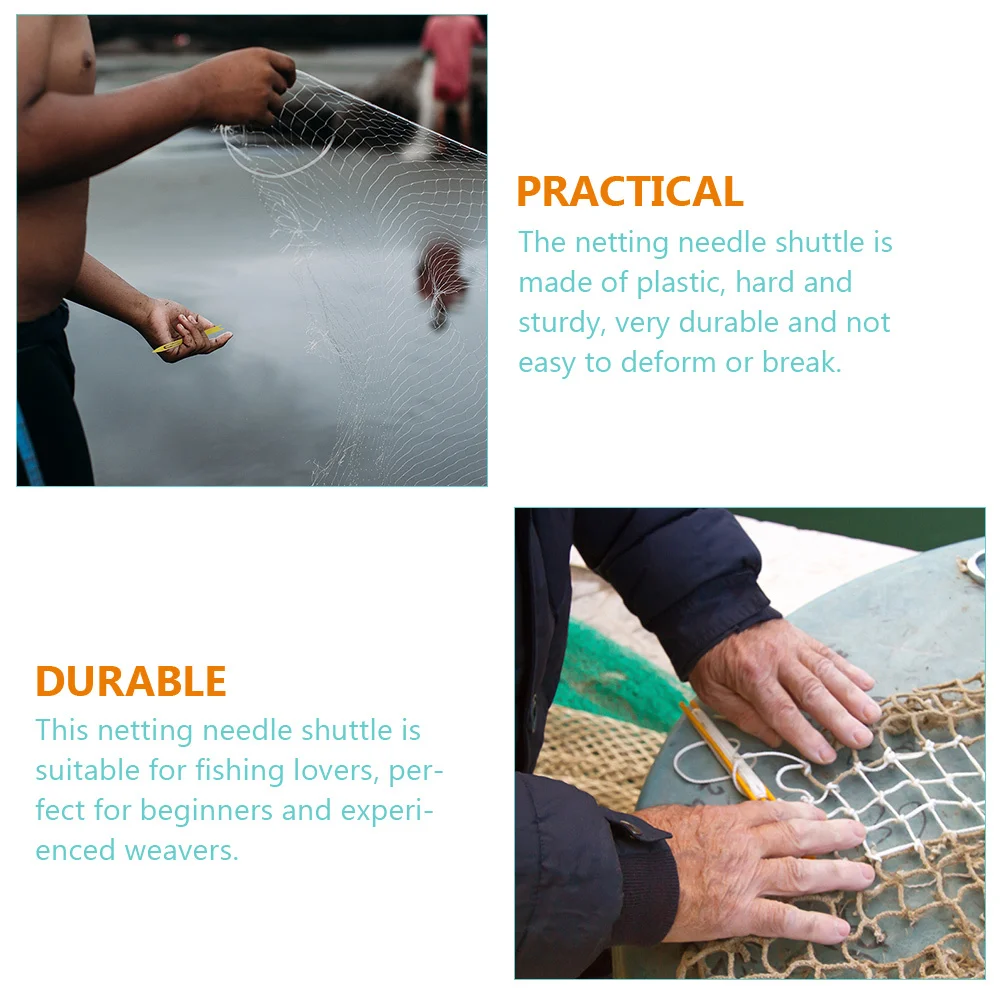 PRACTICAL
The netting needle shuttle is made of plastic, hard and sturdy, very durable and not easy to deform or break.

DURABLE
This netting needle shuttle is suitable for fishing lovers, perfect for beginners and experienced weavers.