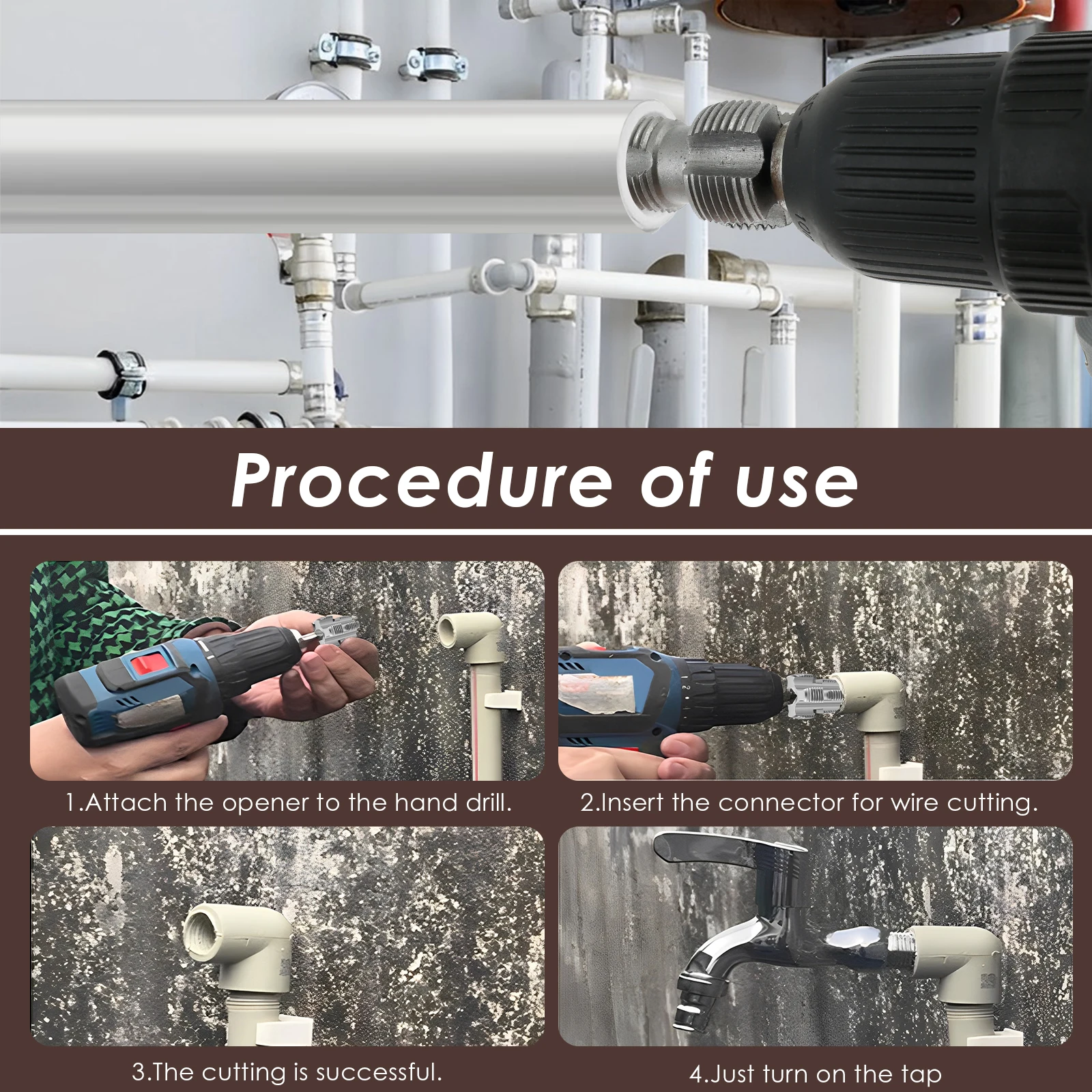 Procedure of use

1.Attach the opener to the hand drill.

2.Insert the connector for wire cutting.

3.The cutting is successful.

4.Just turn on the tap