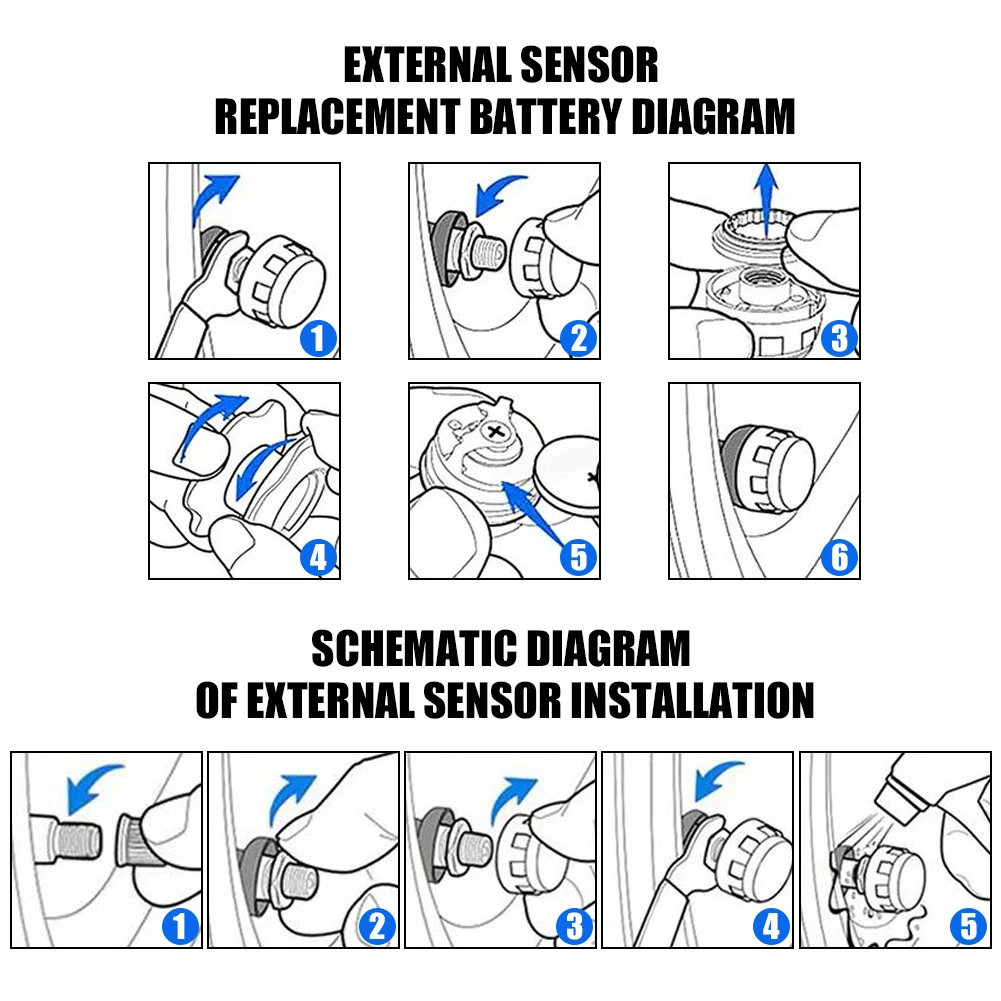 EXTERNAL SENSOR
REPLACEMENT BATTERY DIAGRAM

1
2
3
4
5
6

SCHEMATIC DIAGRAM
OF EXTERNAL SENSOR INSTALLATION

1
2
3
4
5