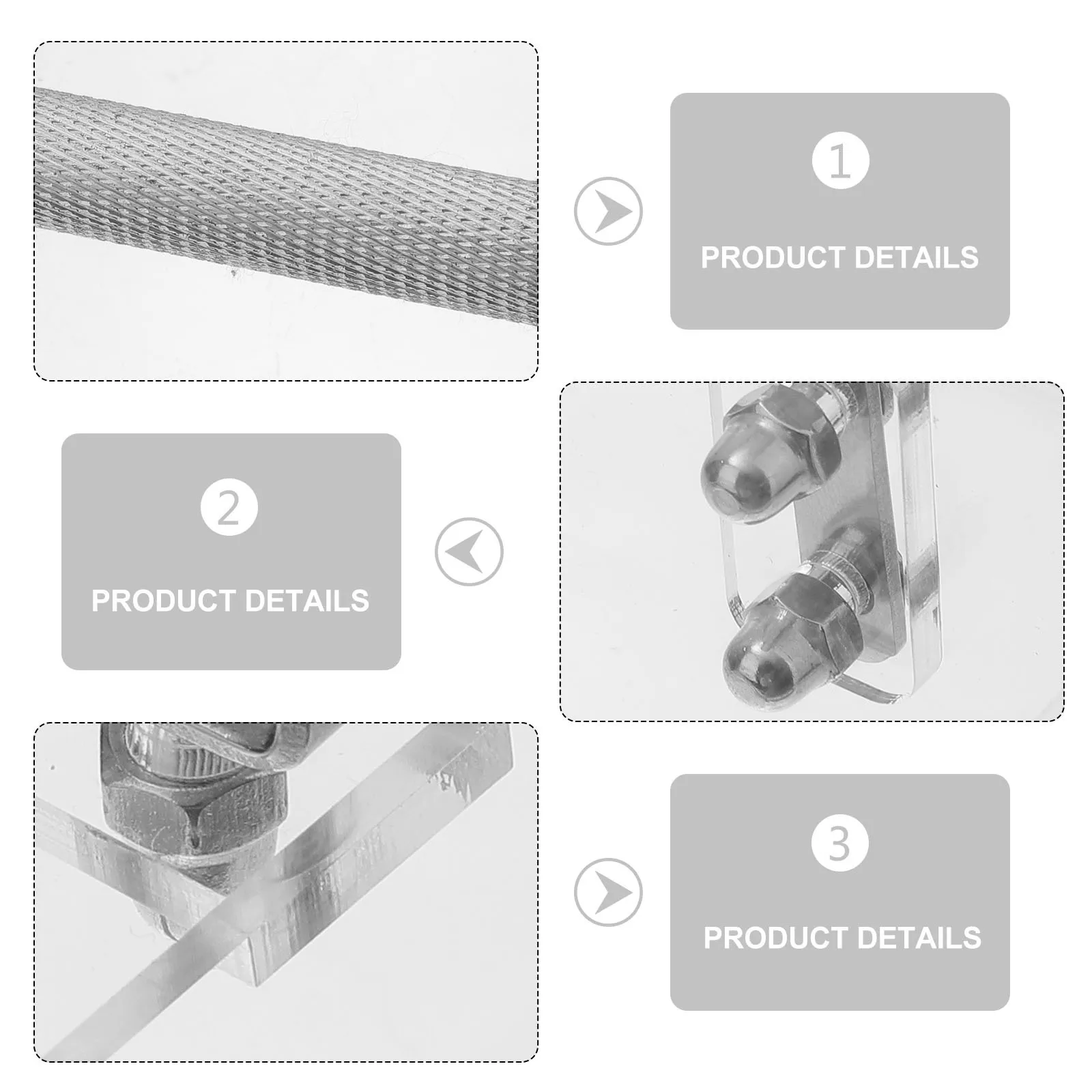 1

PRODUCT DETAILS

2

PRODUCT DETAILS

3

PRODUCT DETAILS