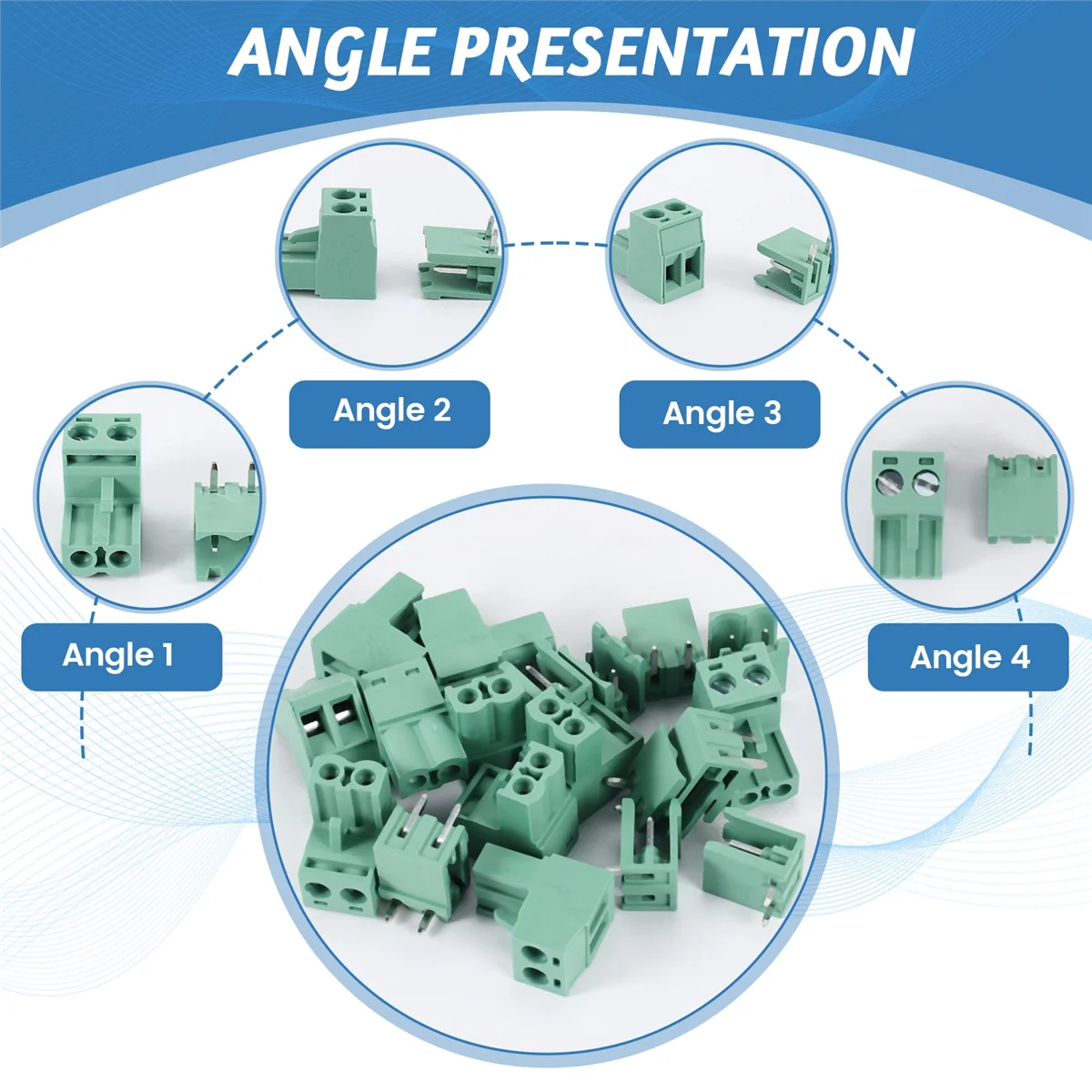 ANGLE PRESENTATION

Angle 2

Angle 3

Angle 1

Angle 4