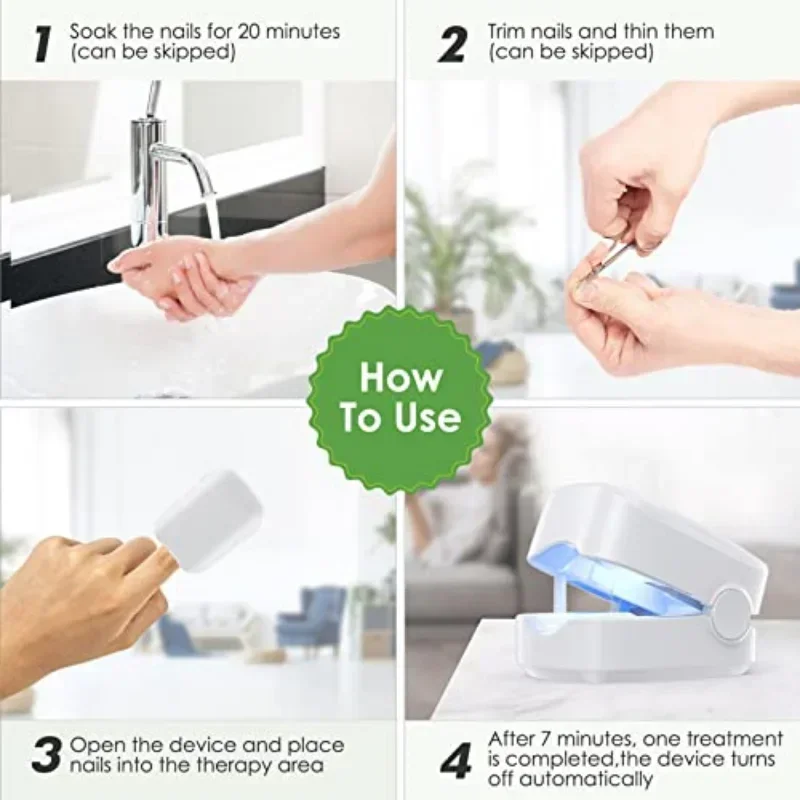 1 Soak the nails for 20 minutes (can be skipped)

2 Trim nails and thin them (can be skipped)

How To Use

3 Open the device and place nails into the therapy area

4 After 7 minutes, one treatment is completed,the device turns off automatically