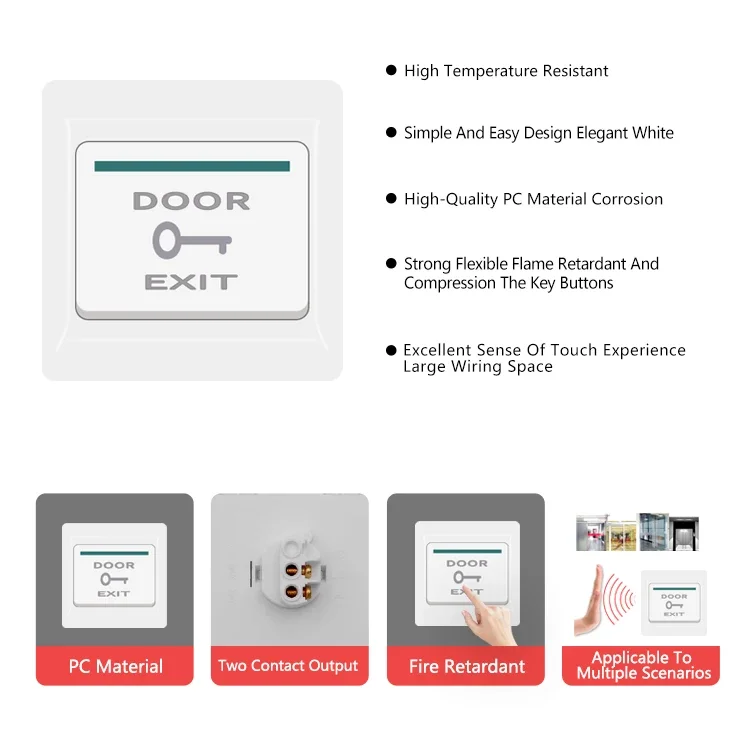 DOOR
EXIT

● High Temperature Resistant

● Simple And Easy Design Elegant White

● High-Quality PC Material Corrosion

● Strong Flexible Flame Retardant And Compression The Key Buttons

● Excellent Sense Of Touch Experience Large Wiring Space

DOOR
EXIT
PC Material

Two Contact Output

DOOR
EXIT
Fire Retardant

DOOR
EXIT
Applicable To Multiple Scenarios